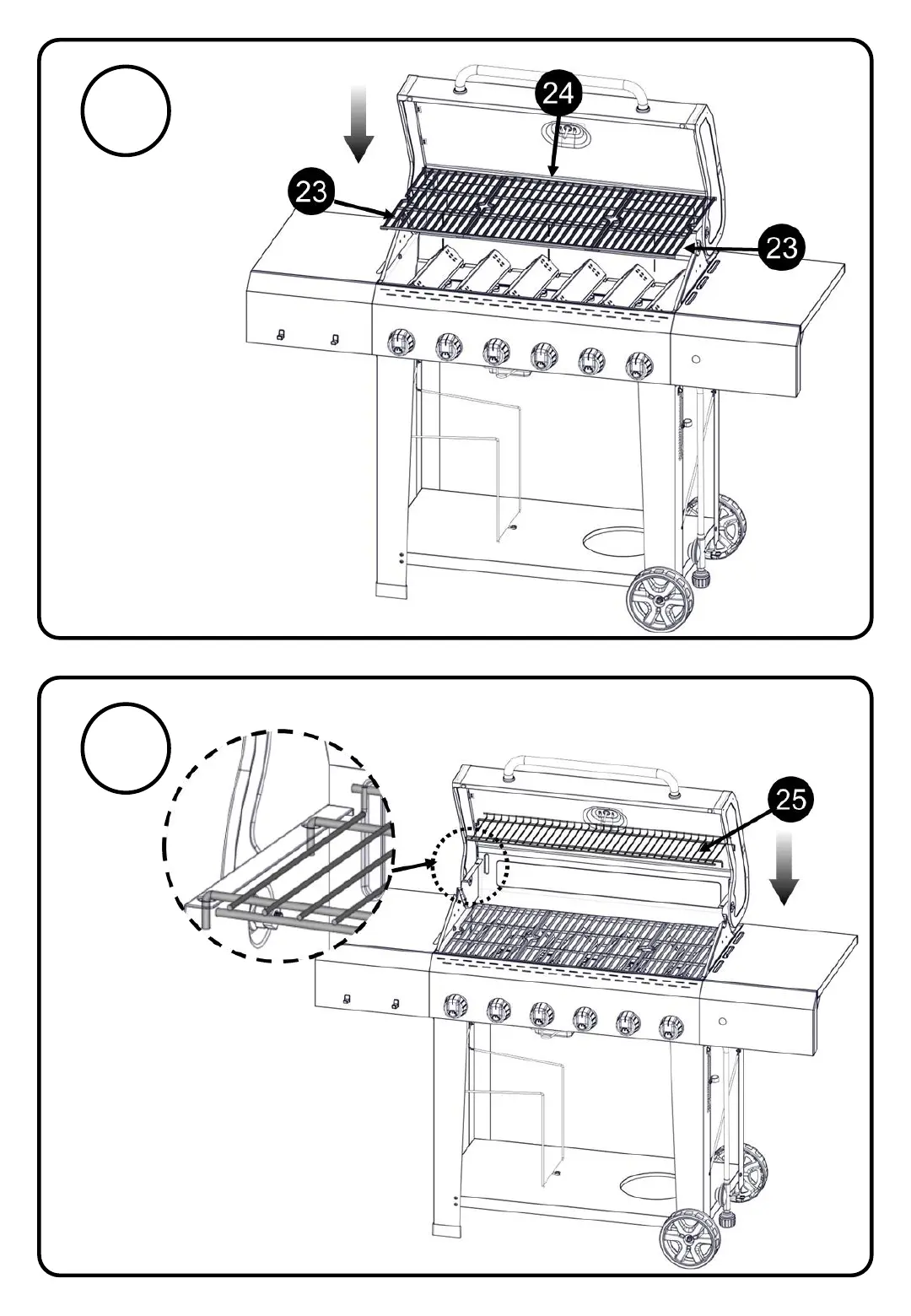 24
23
23
25