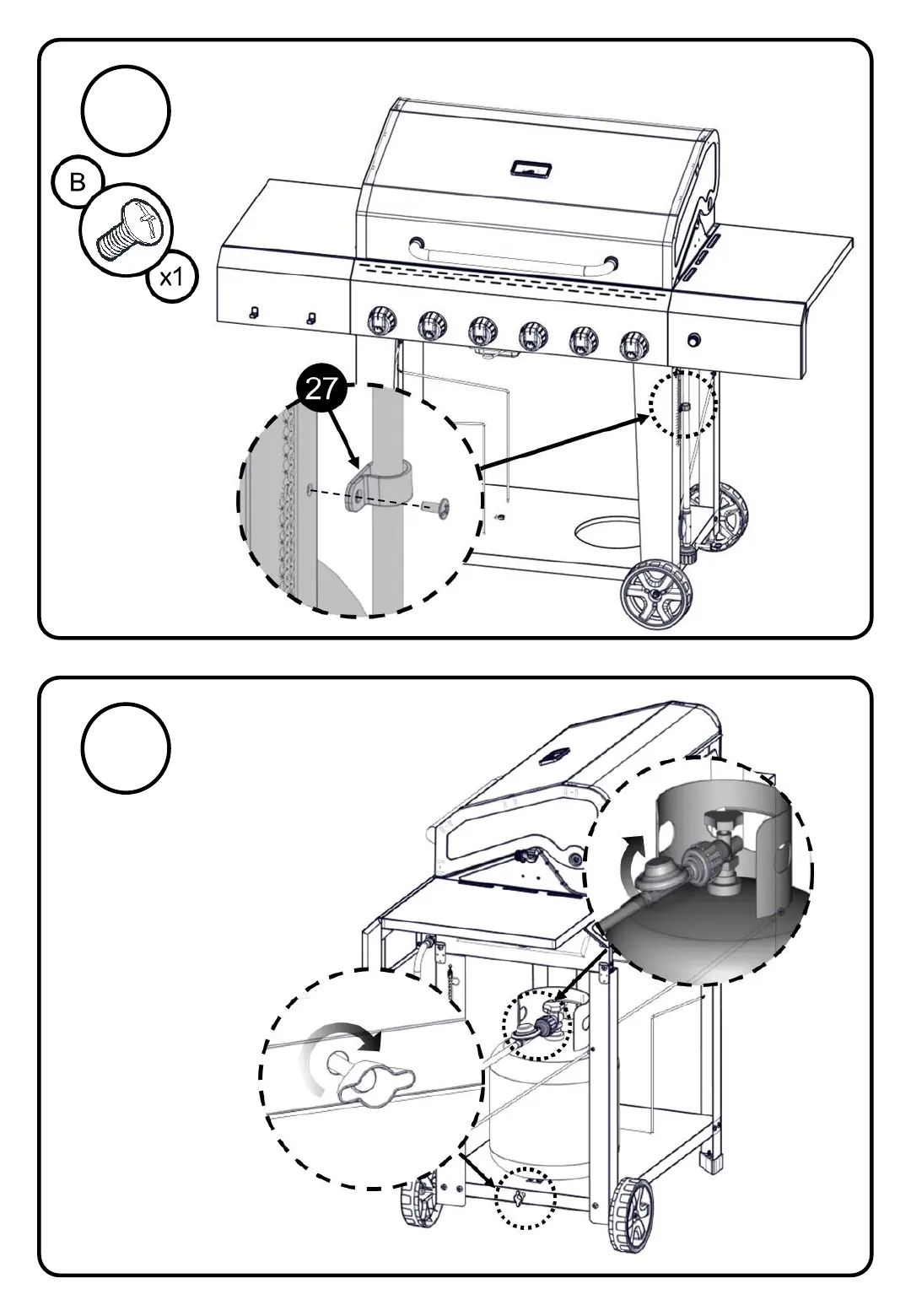 B

x1

27