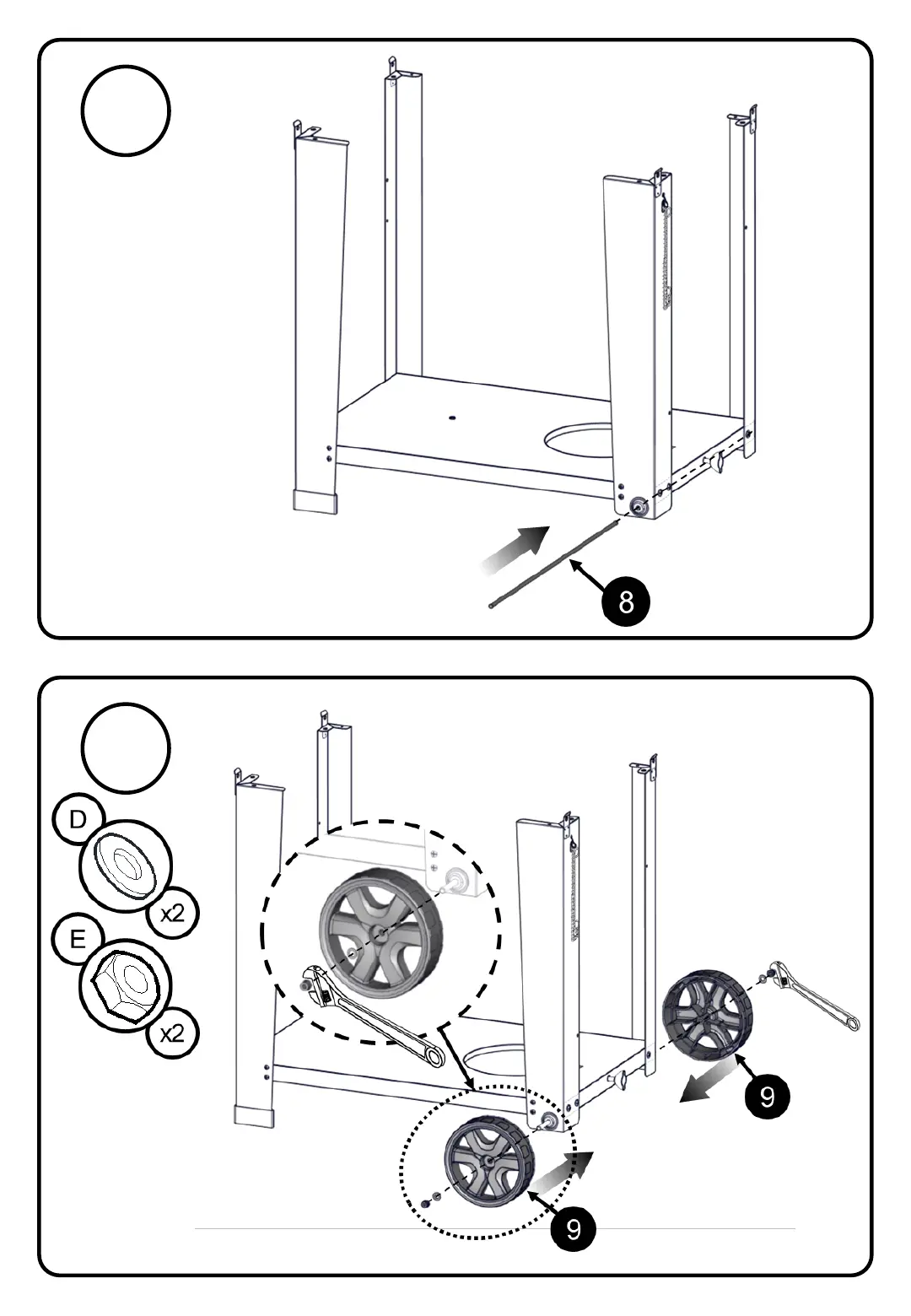 8

D
x2
E
x2
9
9