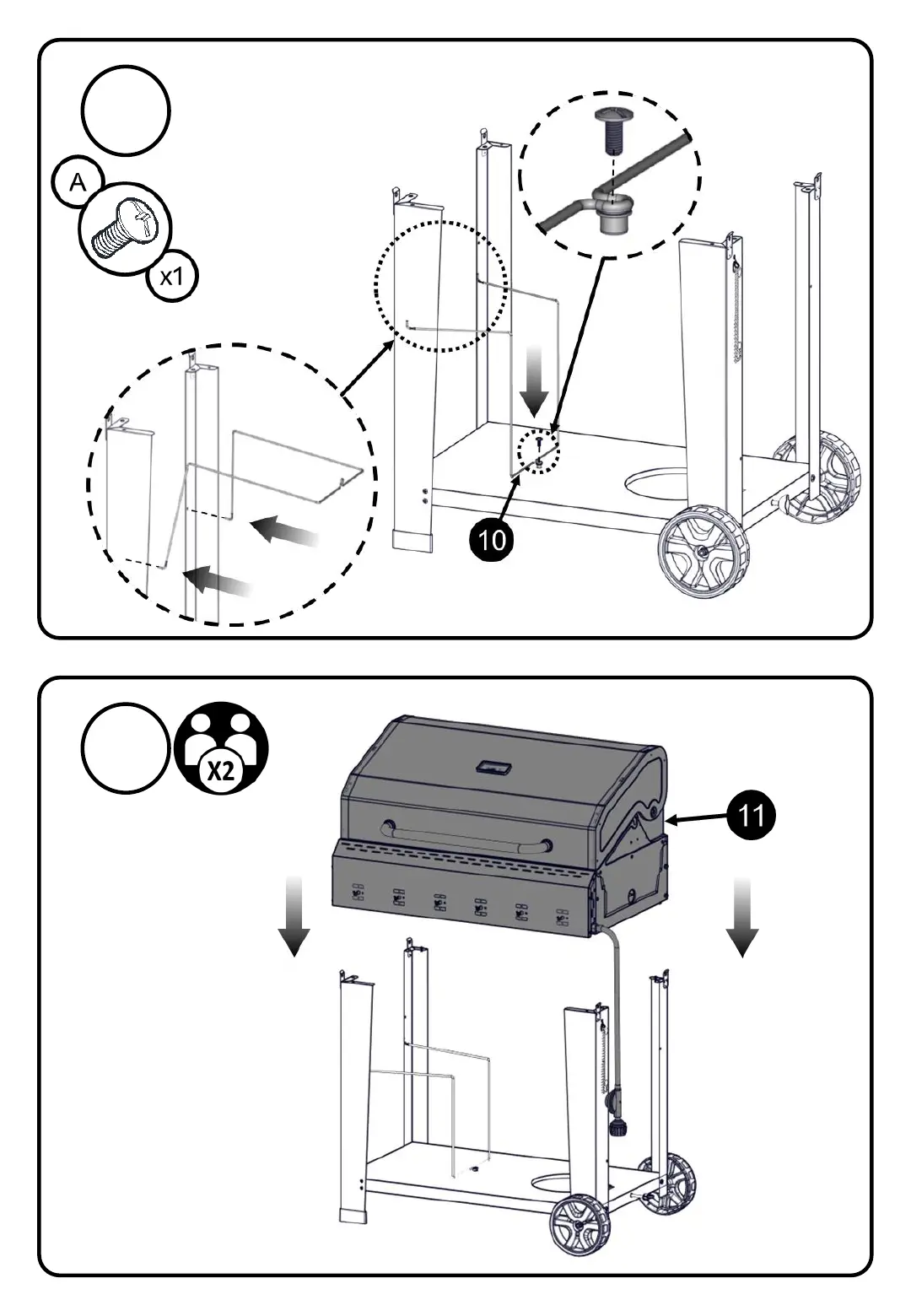 A

x1

10

X2

11