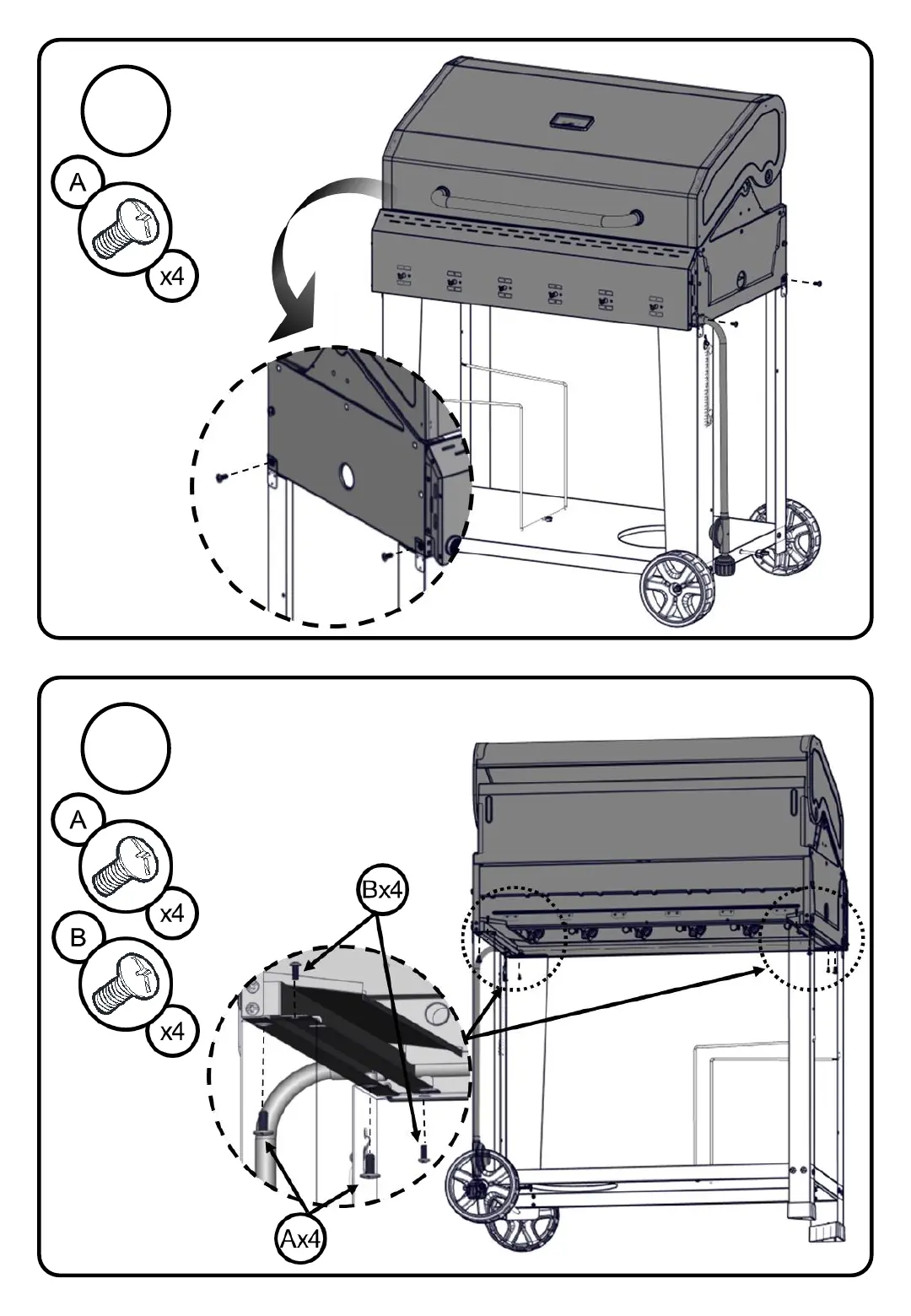 A
x4

A
x4
B
x4
Bx4
Ax4