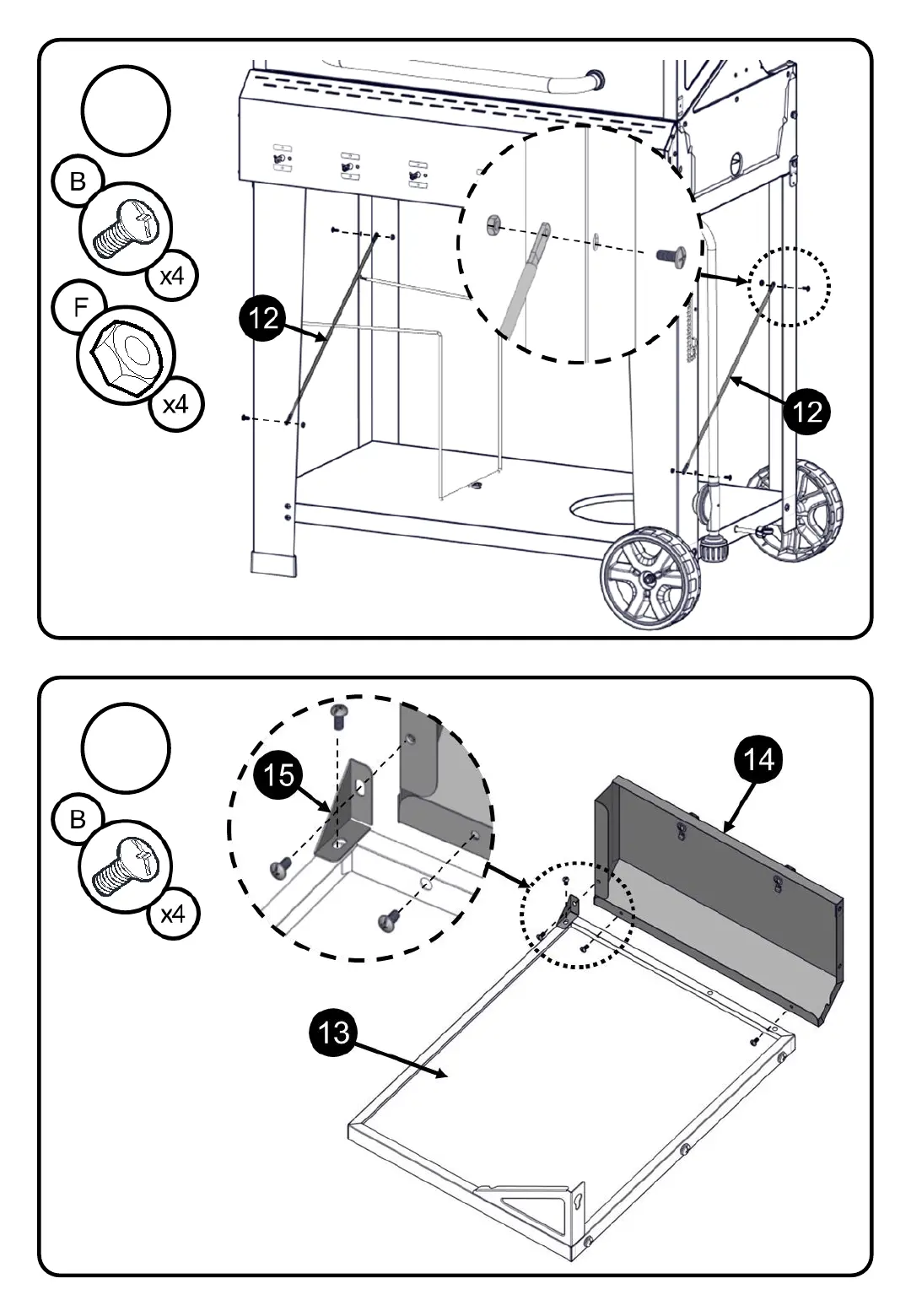 B
x4
F
x4
12
12

B
x4
15
14
13