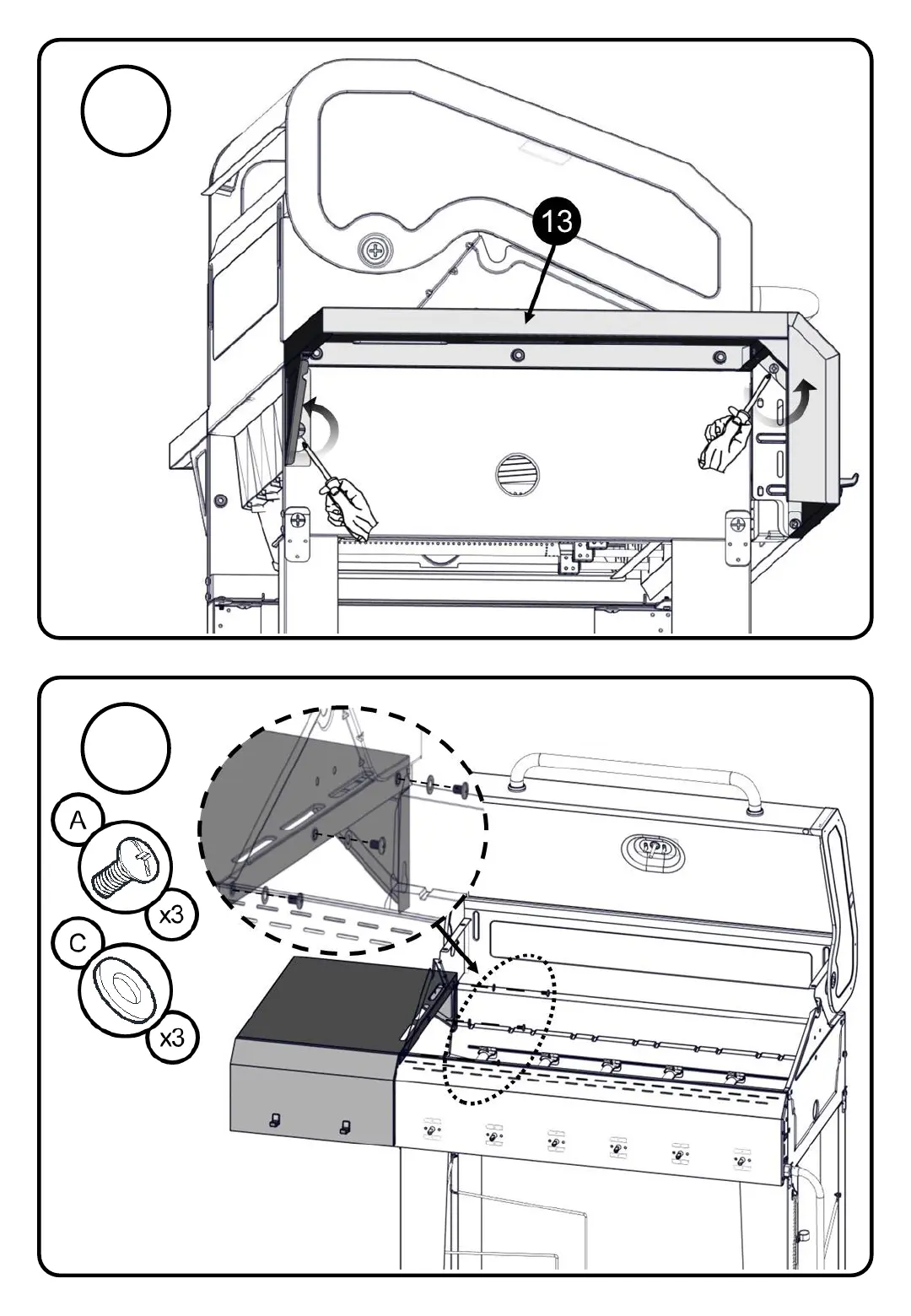 13

A

x3

C

x3