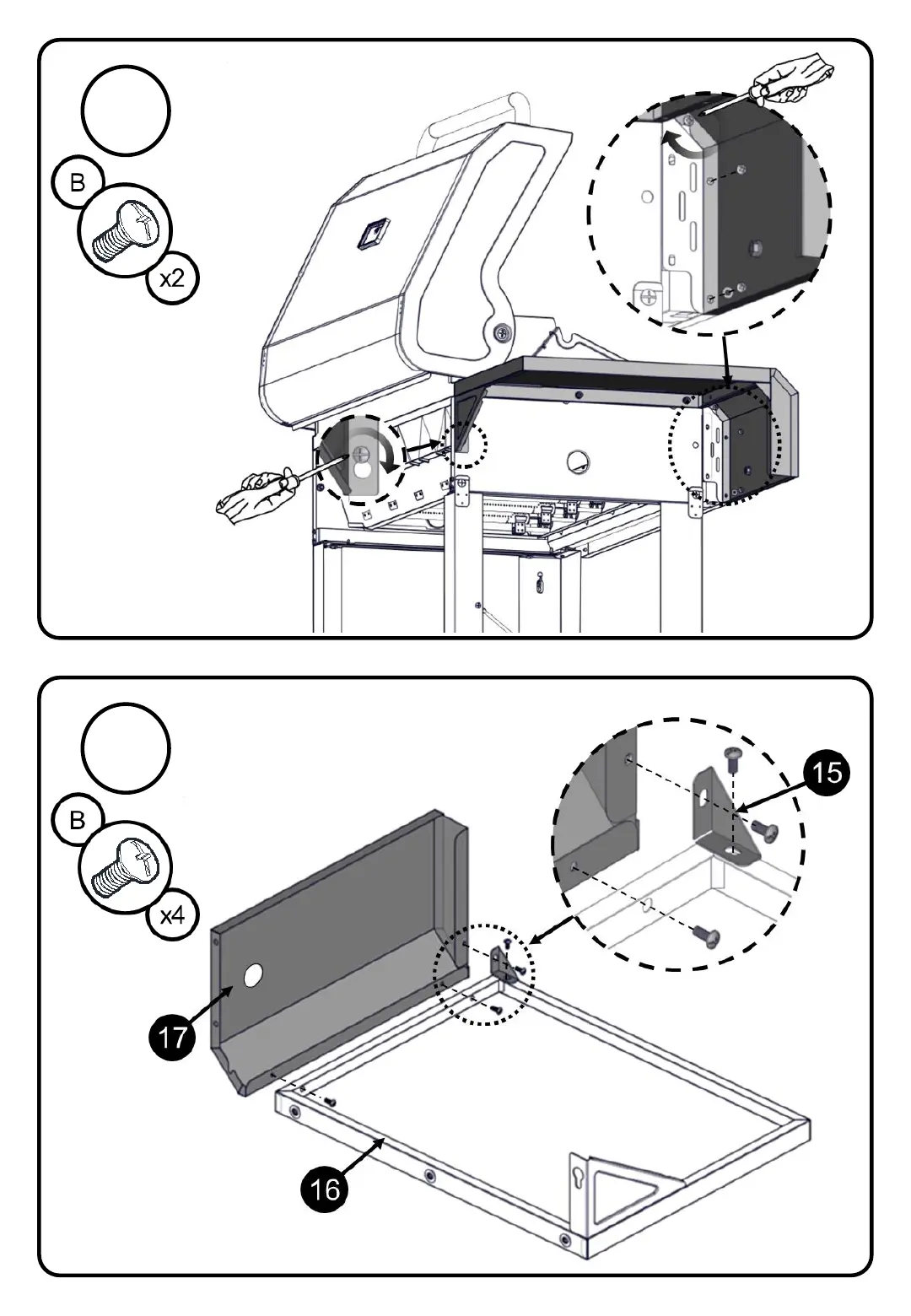 B

x2

B

x4

15

17

16