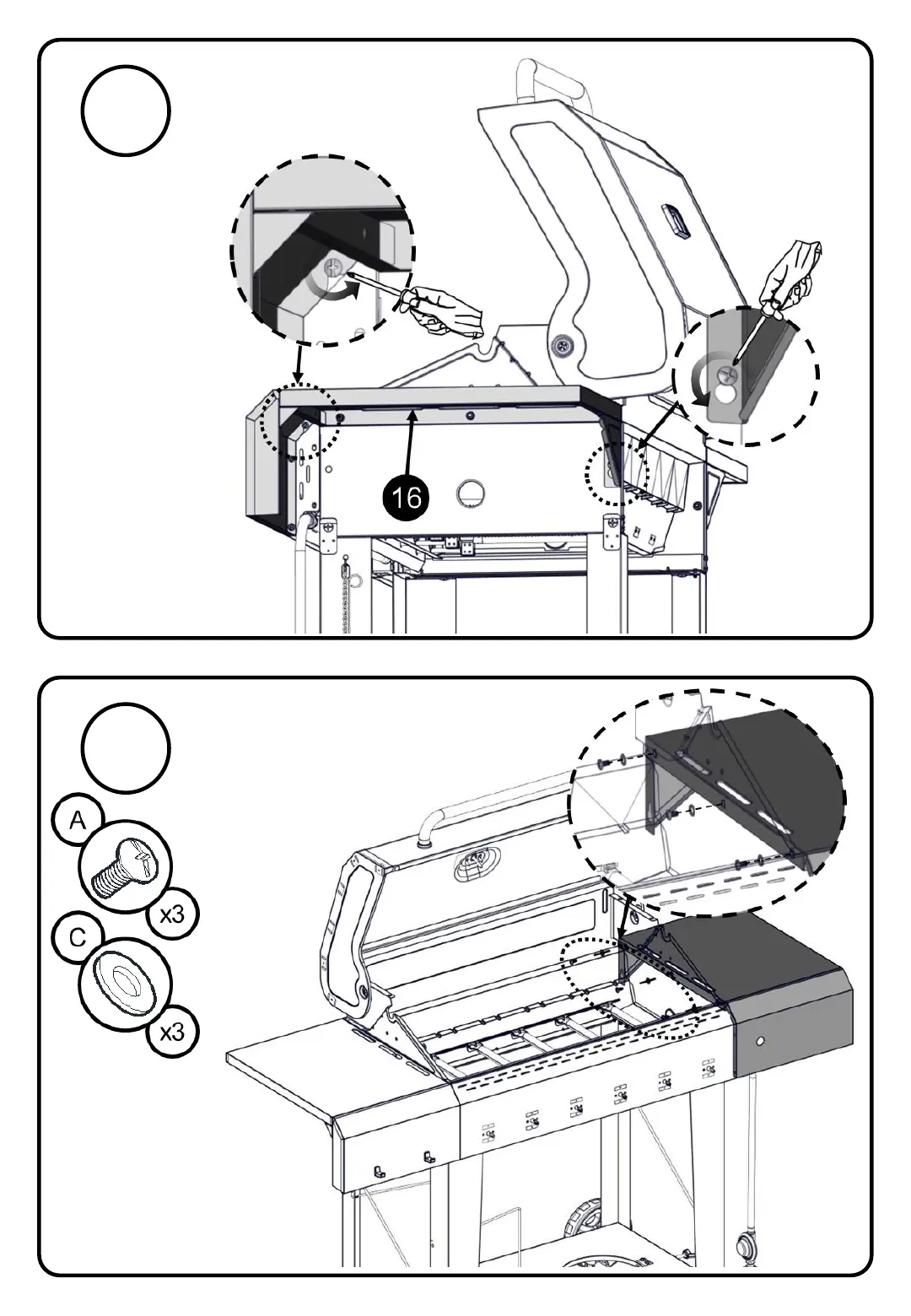 16

A
x3
C
x3