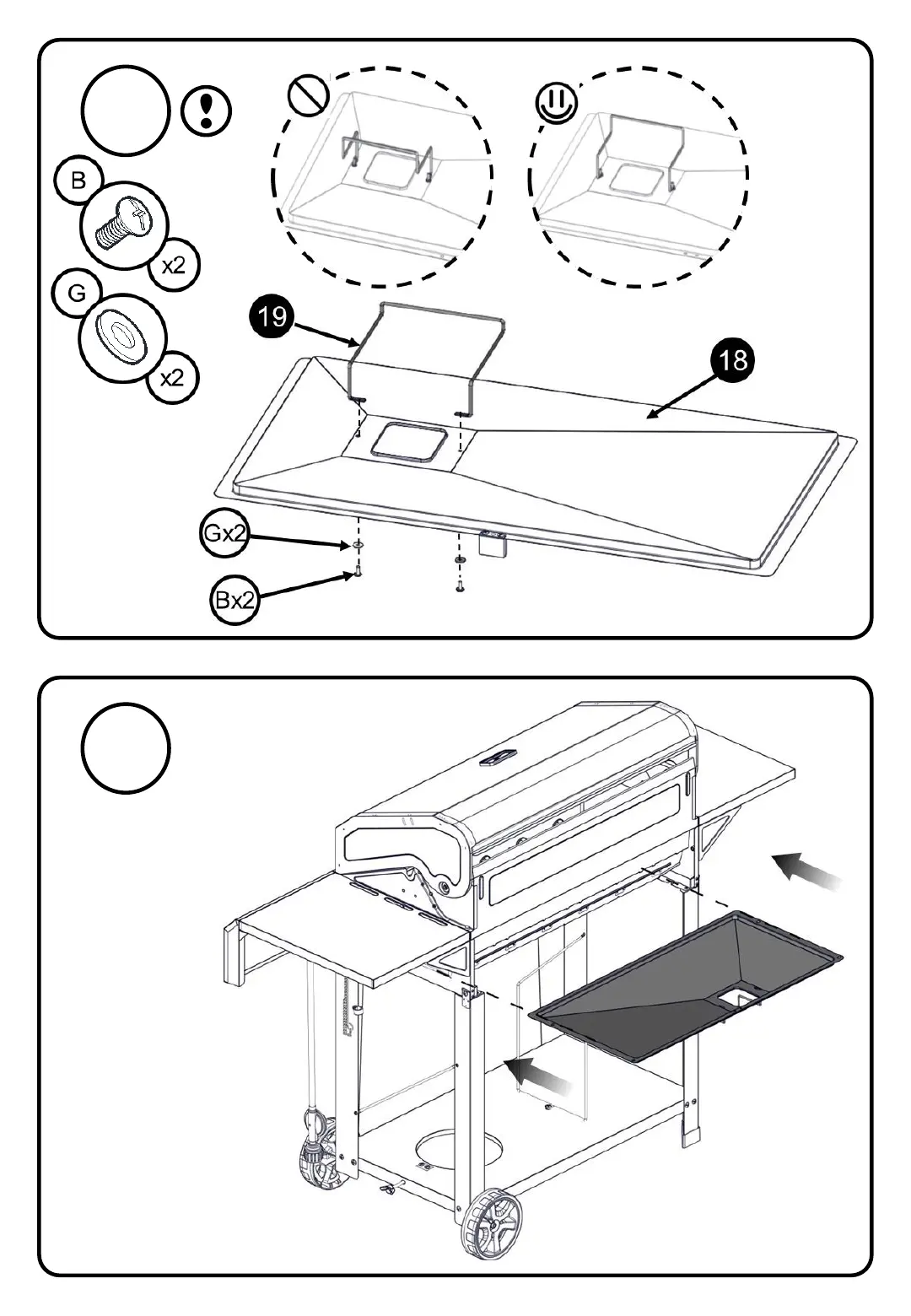 B

x2

G

x2

19

18

Gx2

Bx2