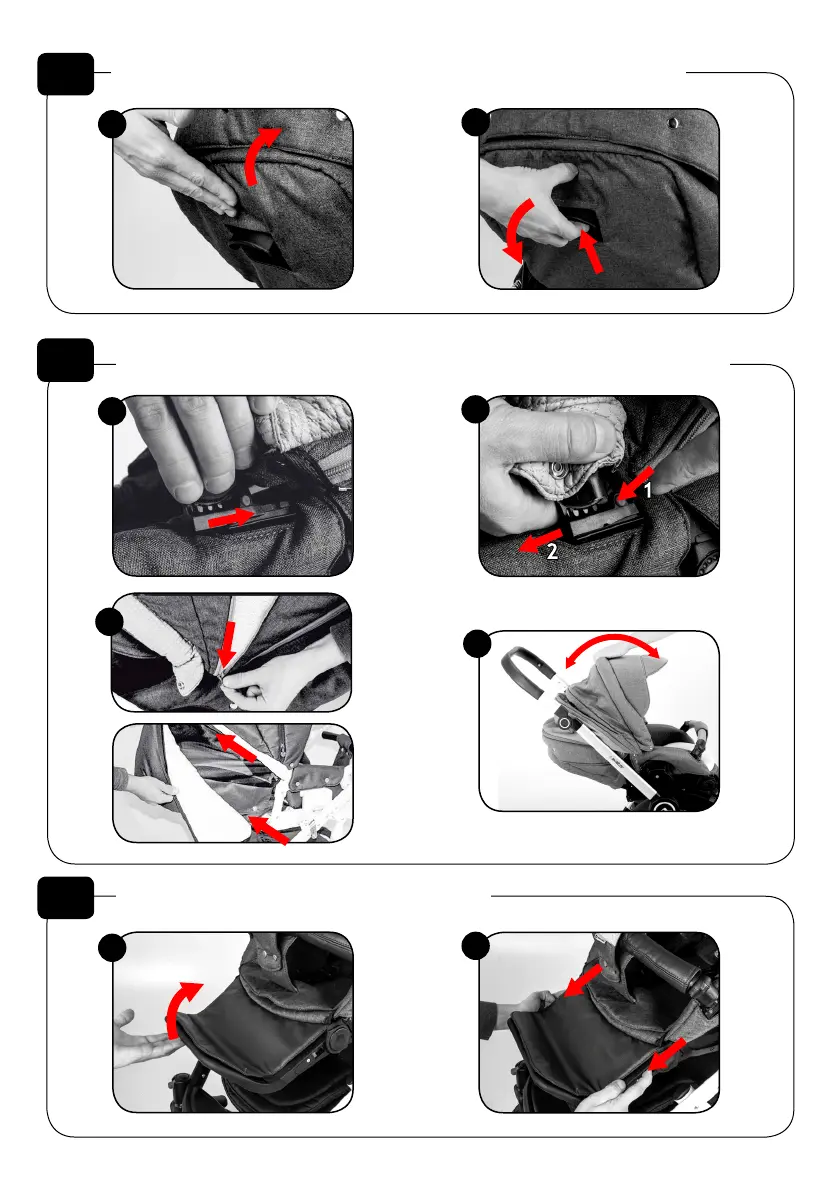 1

2