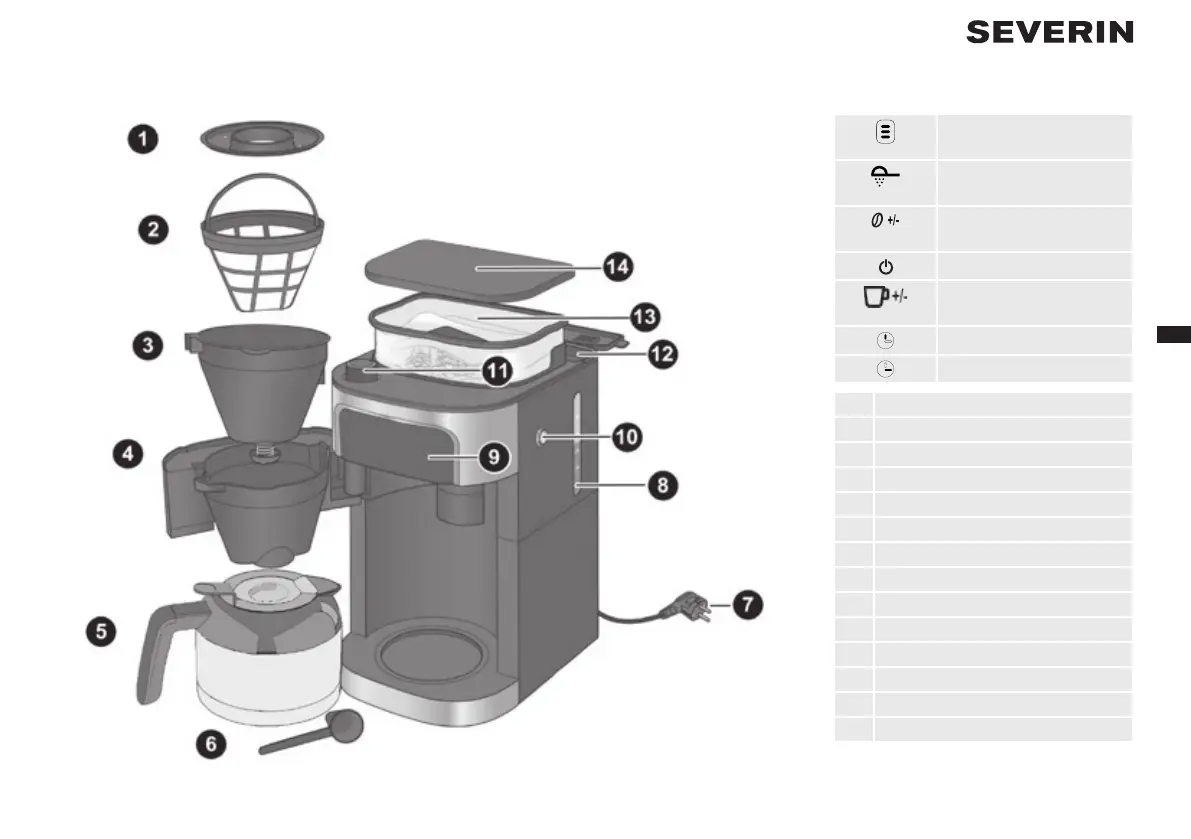 SEVERIN

1
2
3
4
5
6
7
8
9
10
11
12
13
14

+/-
+/-