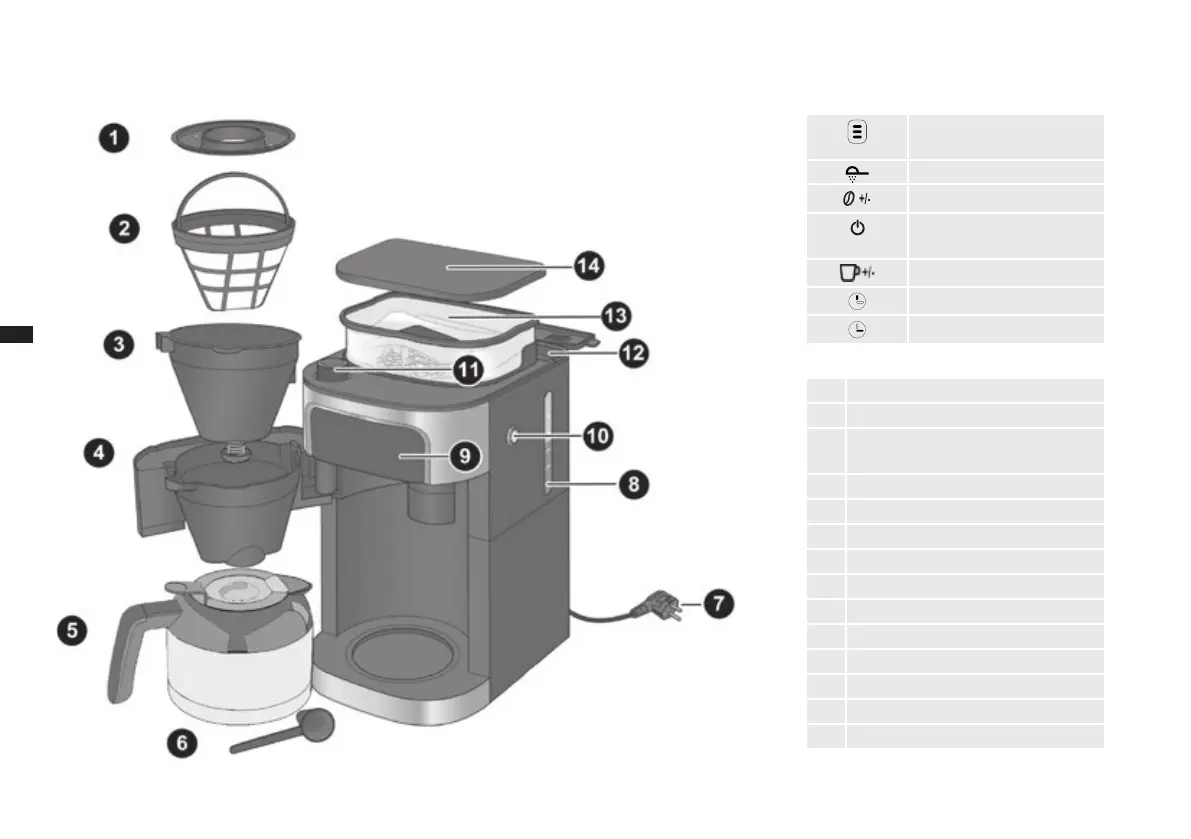 1
2
3
4
5
6
7
8
9
10
11
12
13
14

+/-

+/-