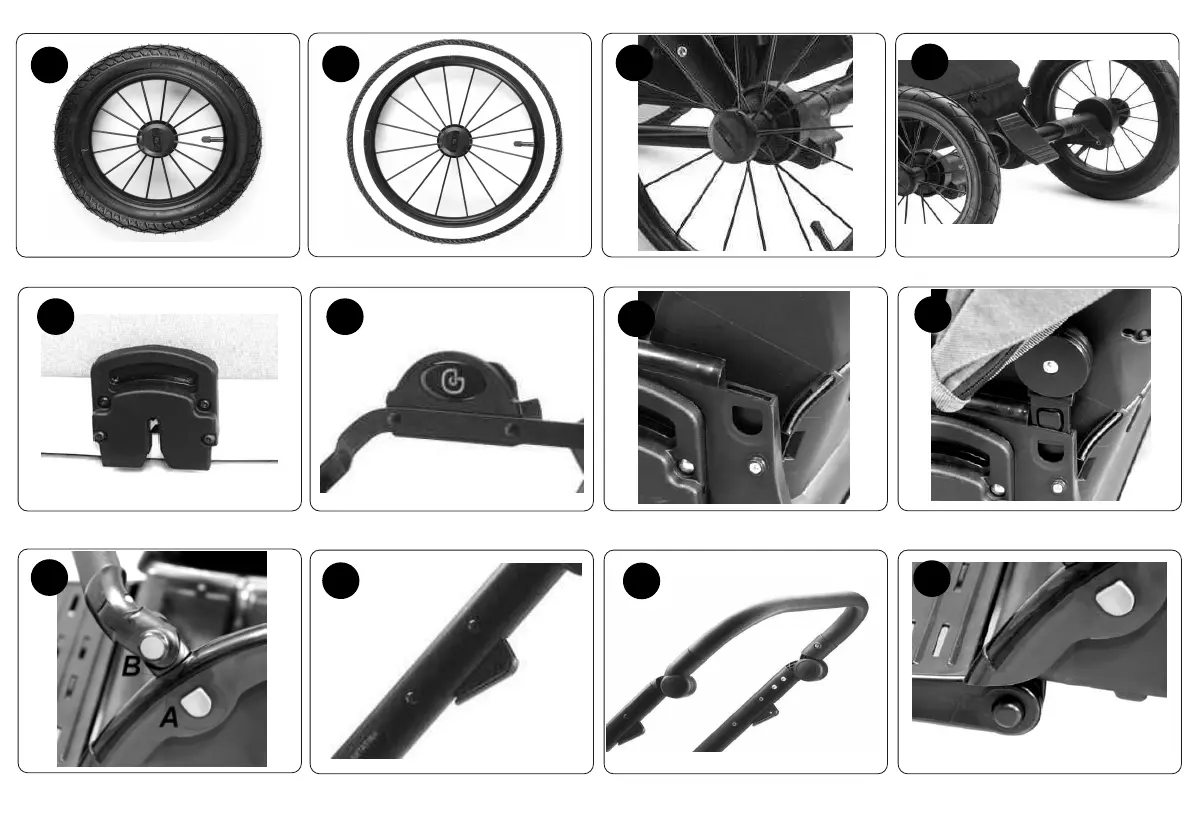 B
A