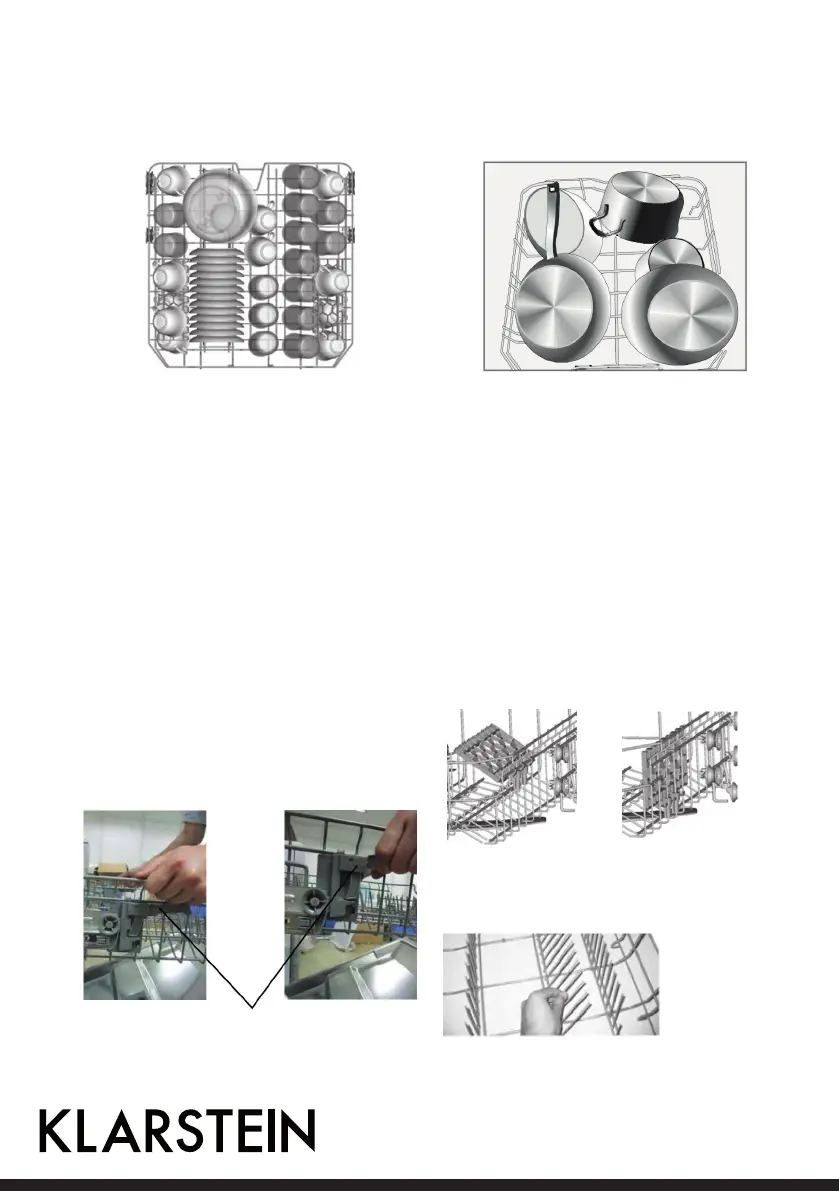 KLARSTEIN