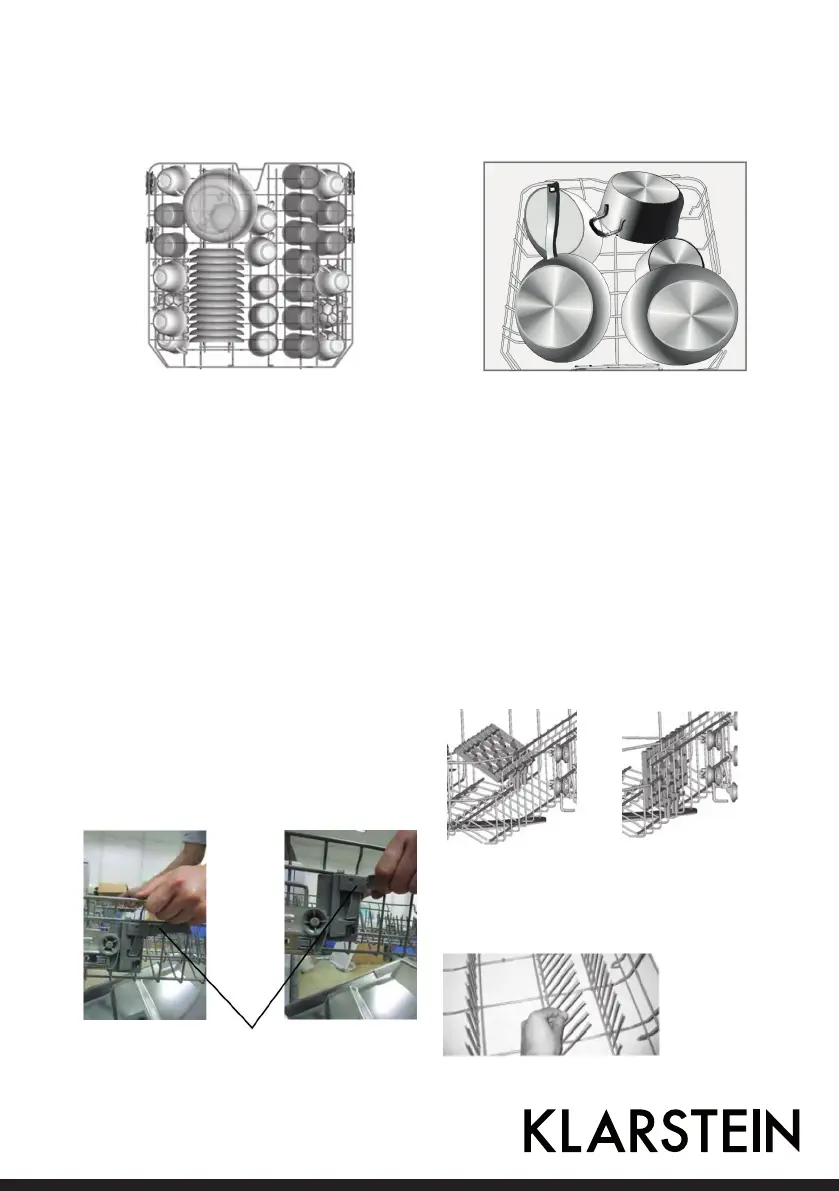 KLARSTEIN