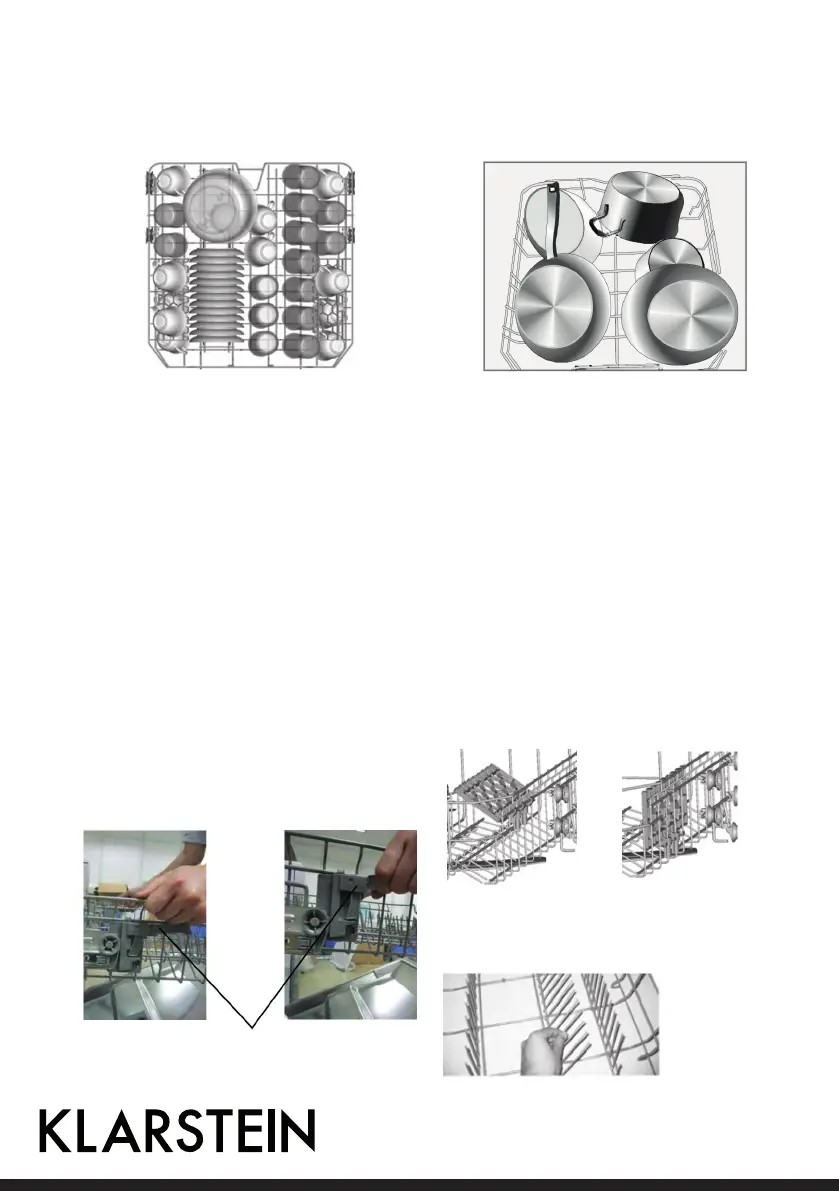 KLARSTEIN