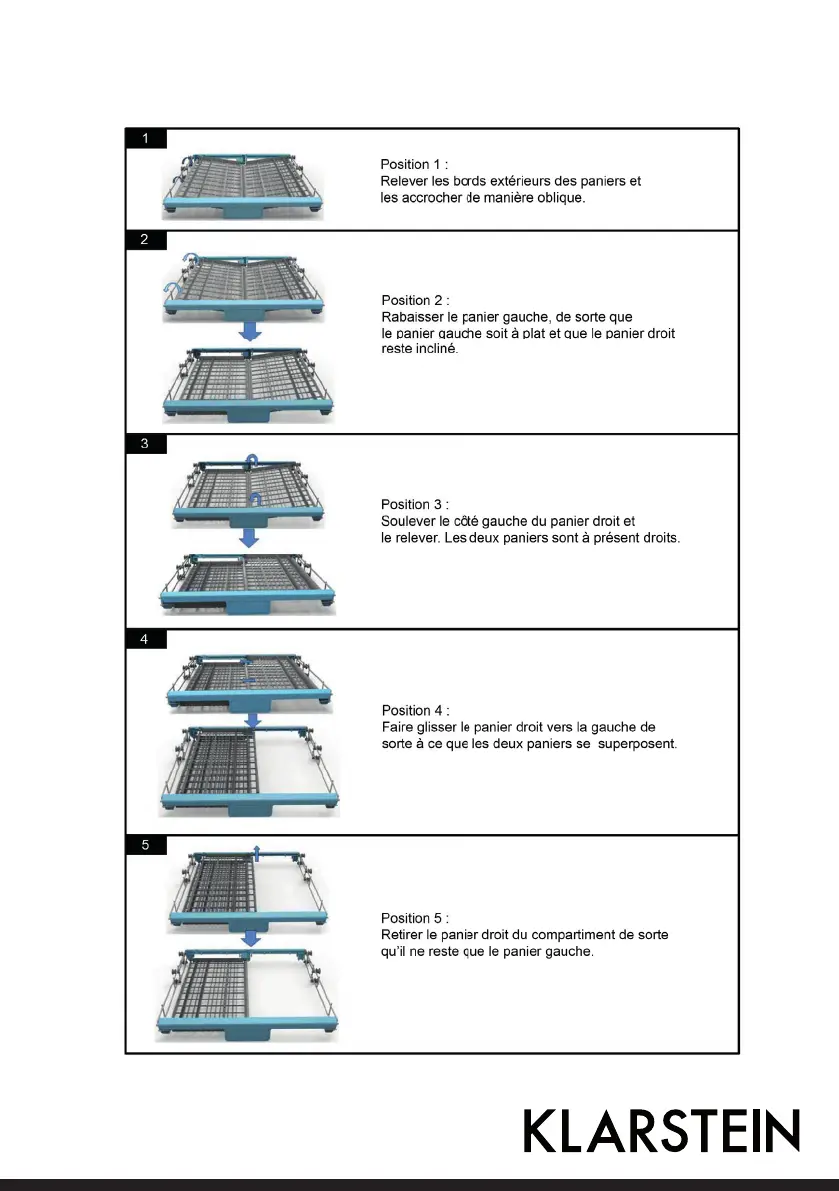 1

Position 1 :
Relever les bords extérieurs des paniers et les accrocher de manière oblique.

2

Position 2 :
Rabaisser le panier gauche, de sorte que le panier gauche soit à plat et que le panier droit reste incliné.

3

Position 3 :
Soulever le côté gauche du panier droit et le relever. Les deux paniers sont à présent droits.

4

Position 4 :
Faire glisser le panier droit vers la gauche de sorte à ce que les deux paniers se superposent.

5

Position 5 :
Retirer le panier droit du compartiment de sorte qu'il ne reste que le panier gauche.

KLARSTEIN