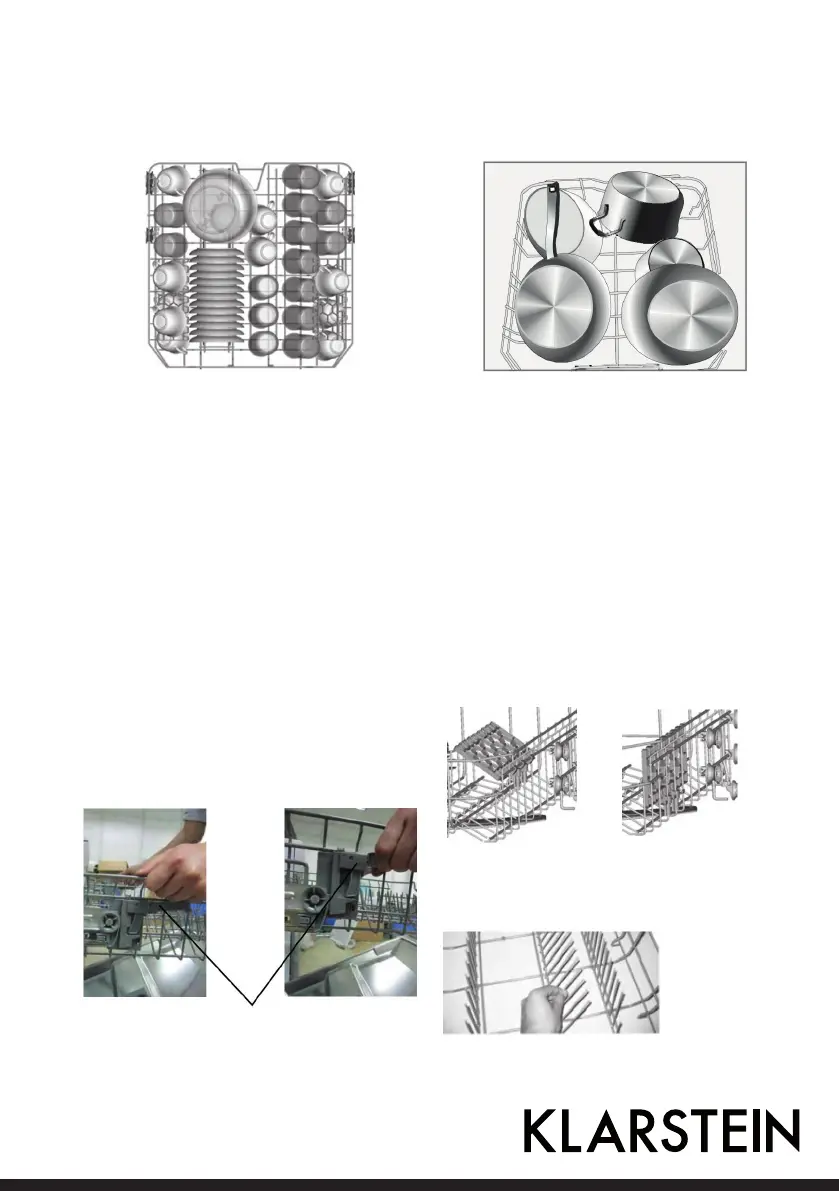 KLARSTEIN