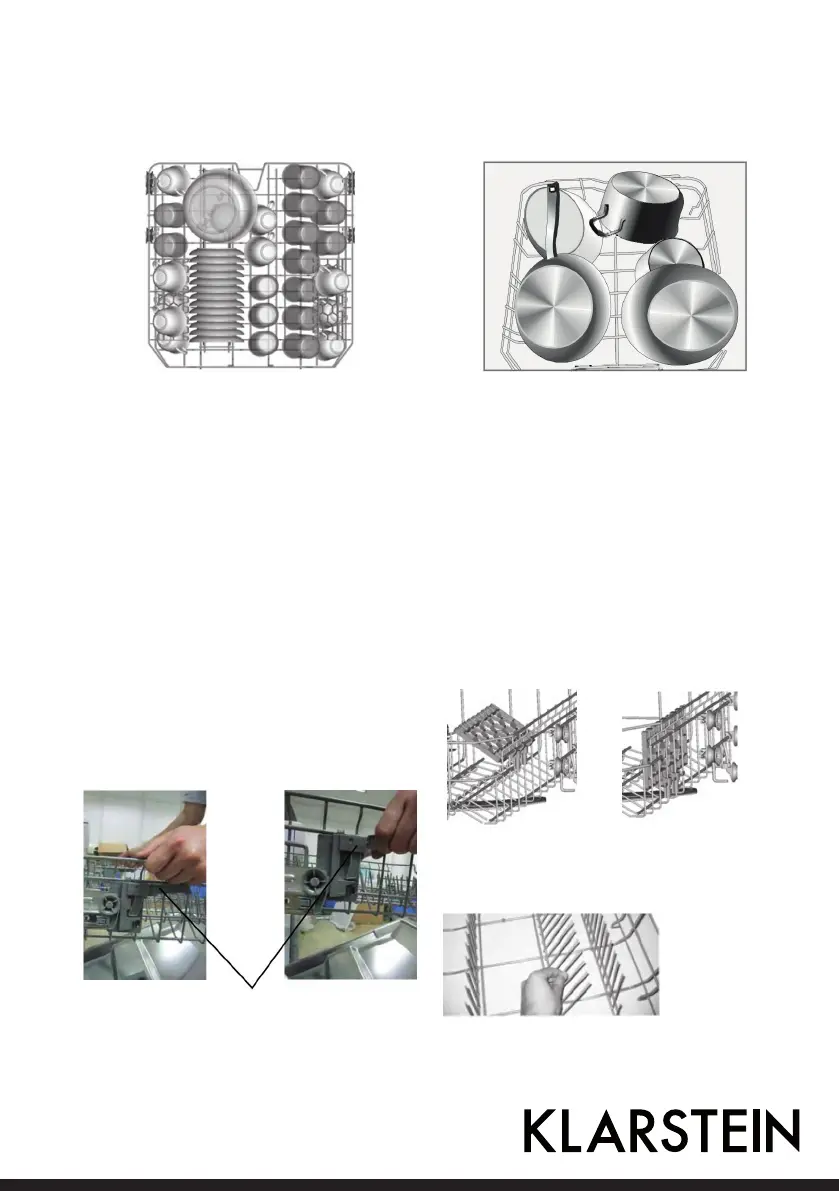 KLARSTEIN