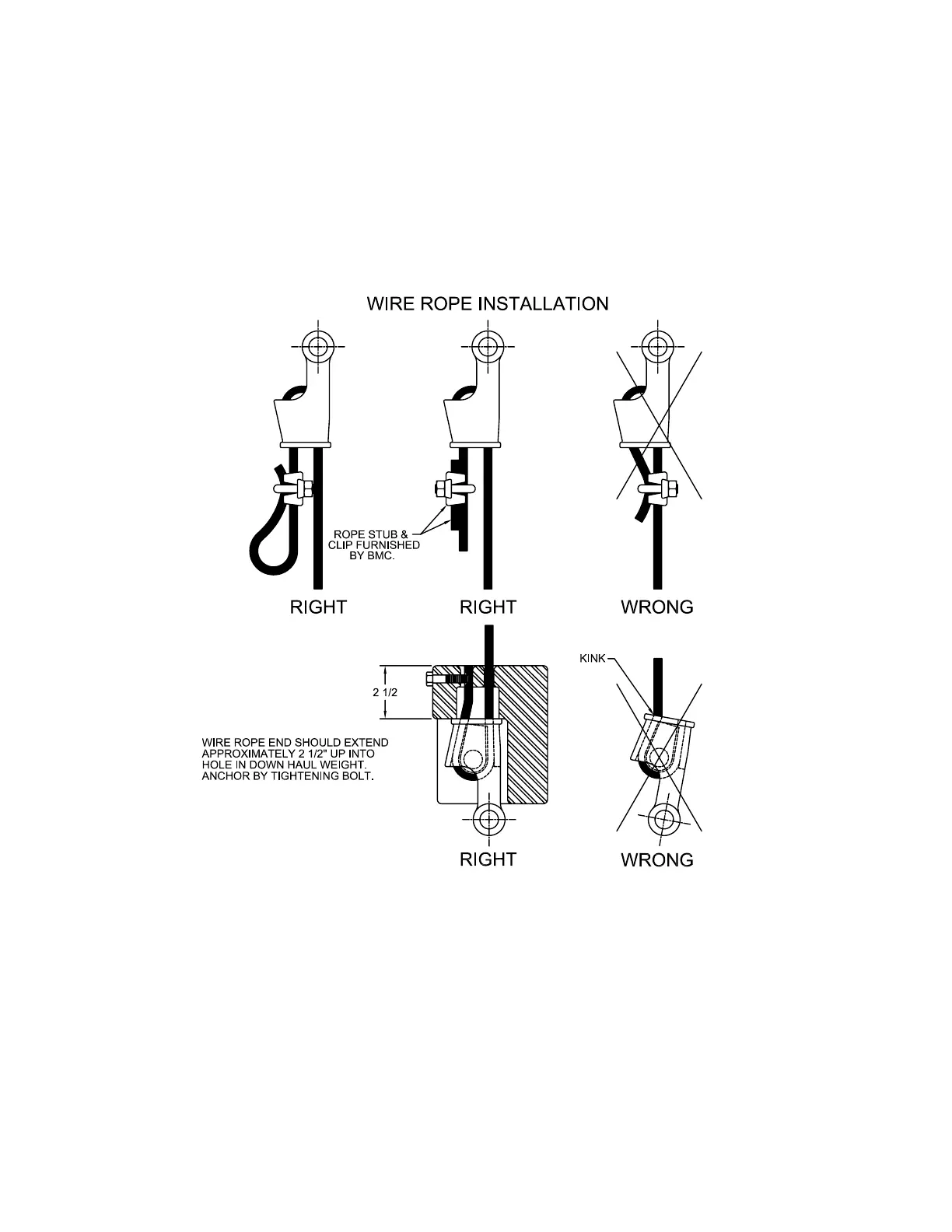 WIRE ROPE INSTALLATION

ROPE STUB & CLIP FURNISHED BY BMC.

RIGHT

RIGHT

WRONG

KINK

2 1/2

WIRE ROPE END SHOULD EXTEND APPROXIMATELY 2 1/2" UP INTO HOLE IN DOWN HAUL WEIGHT. ANCHOR BY TIGHTENING BOLT.

RIGHT

WRONG