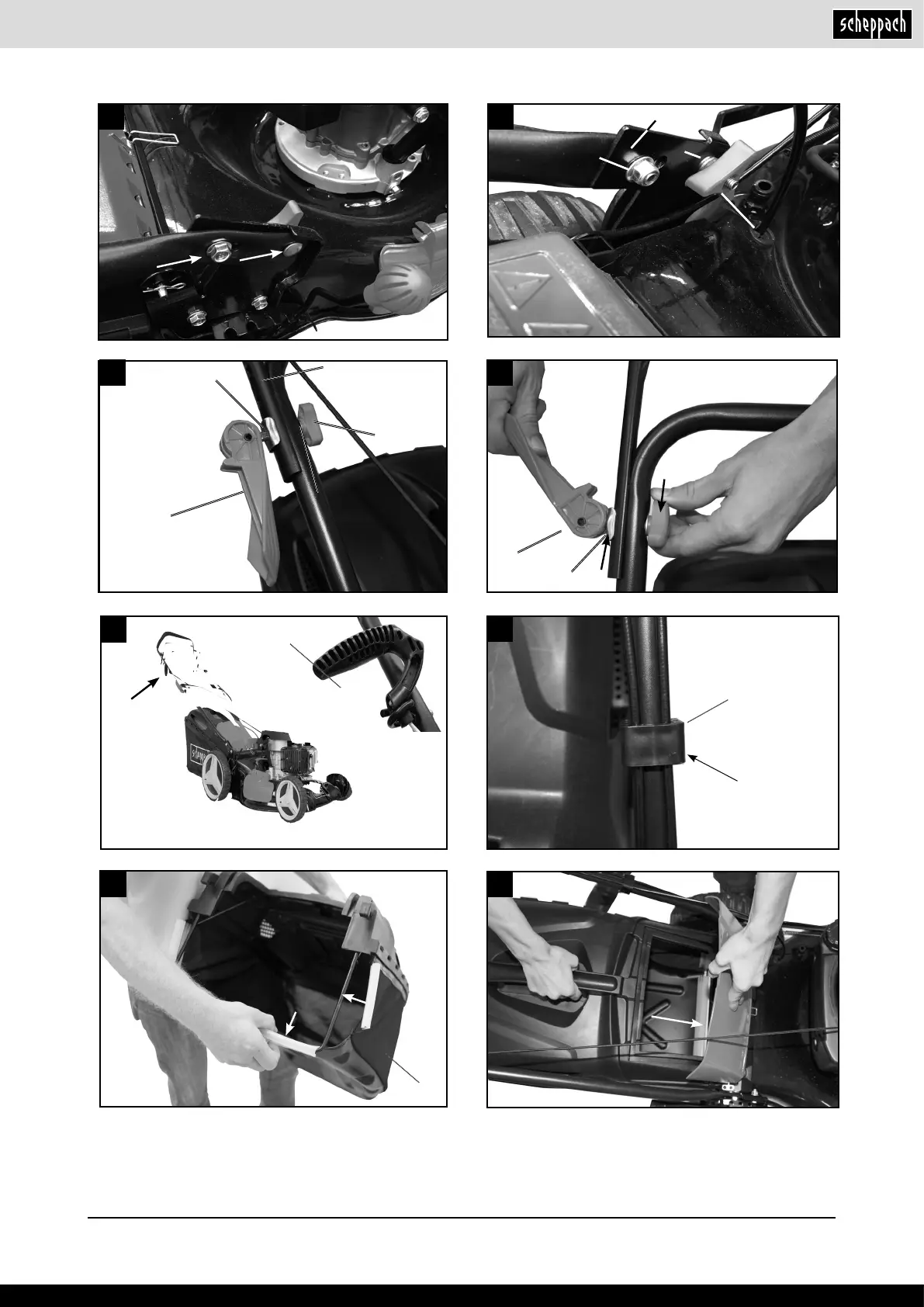 scheppach