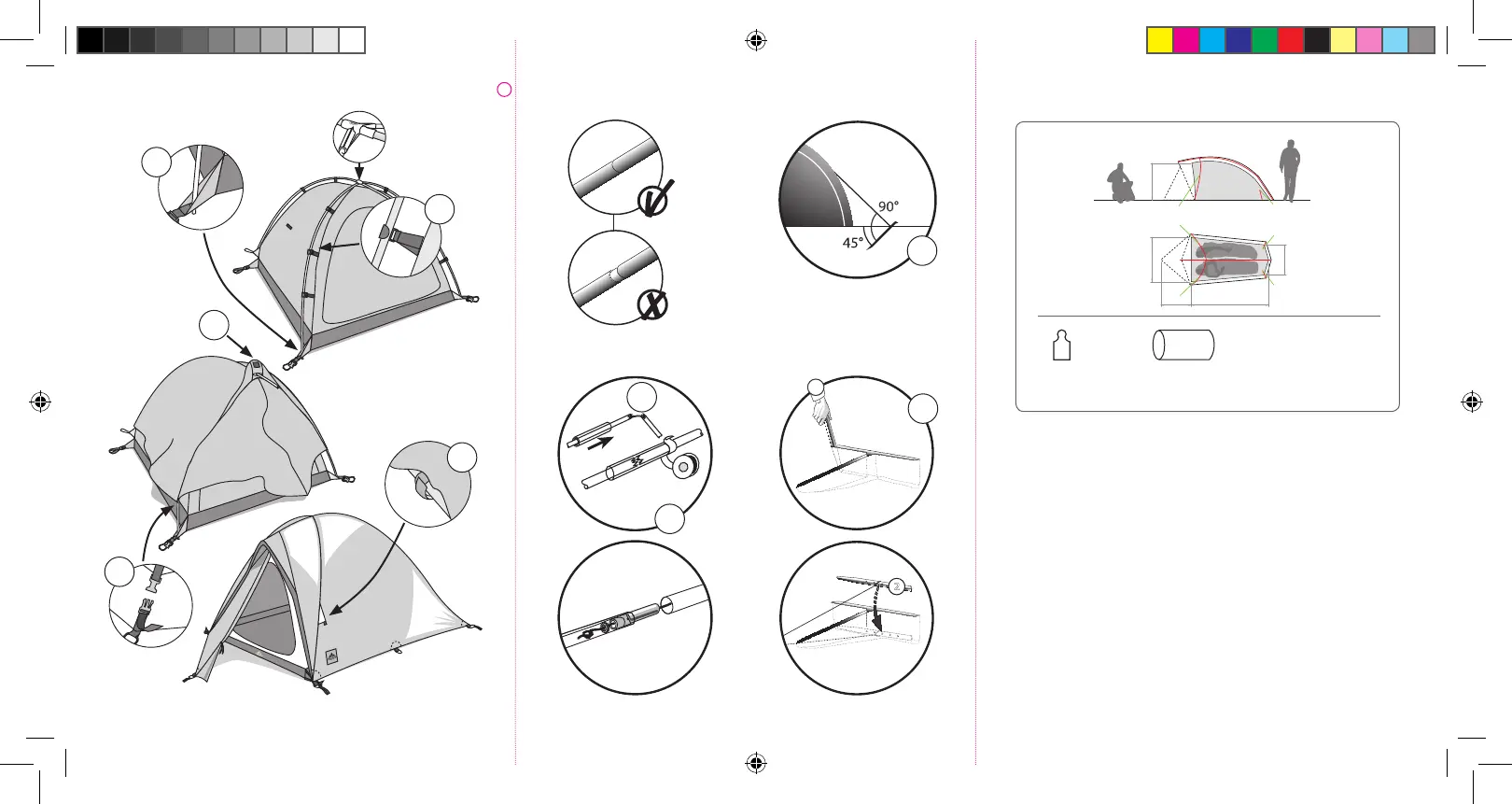 90°
45°
2