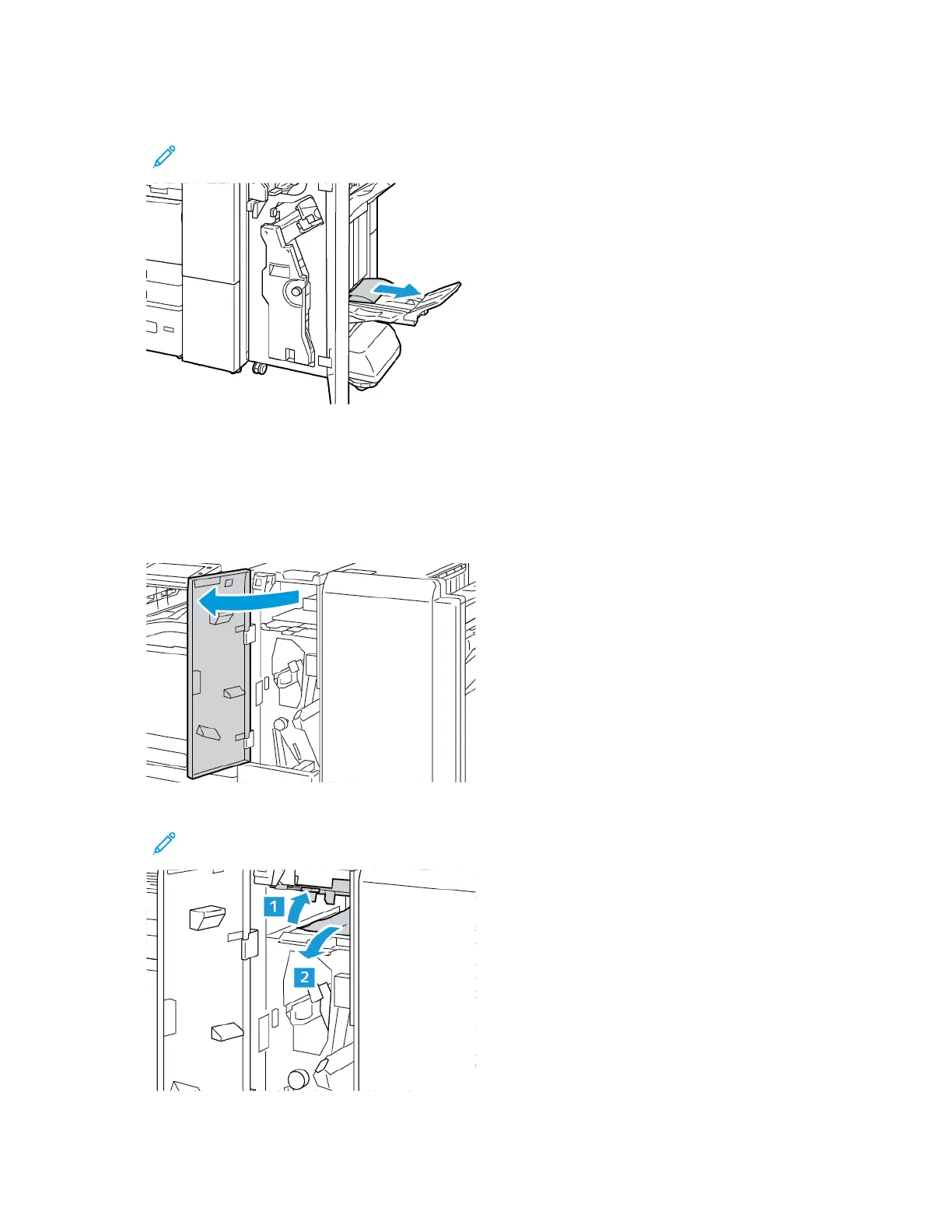 1

2