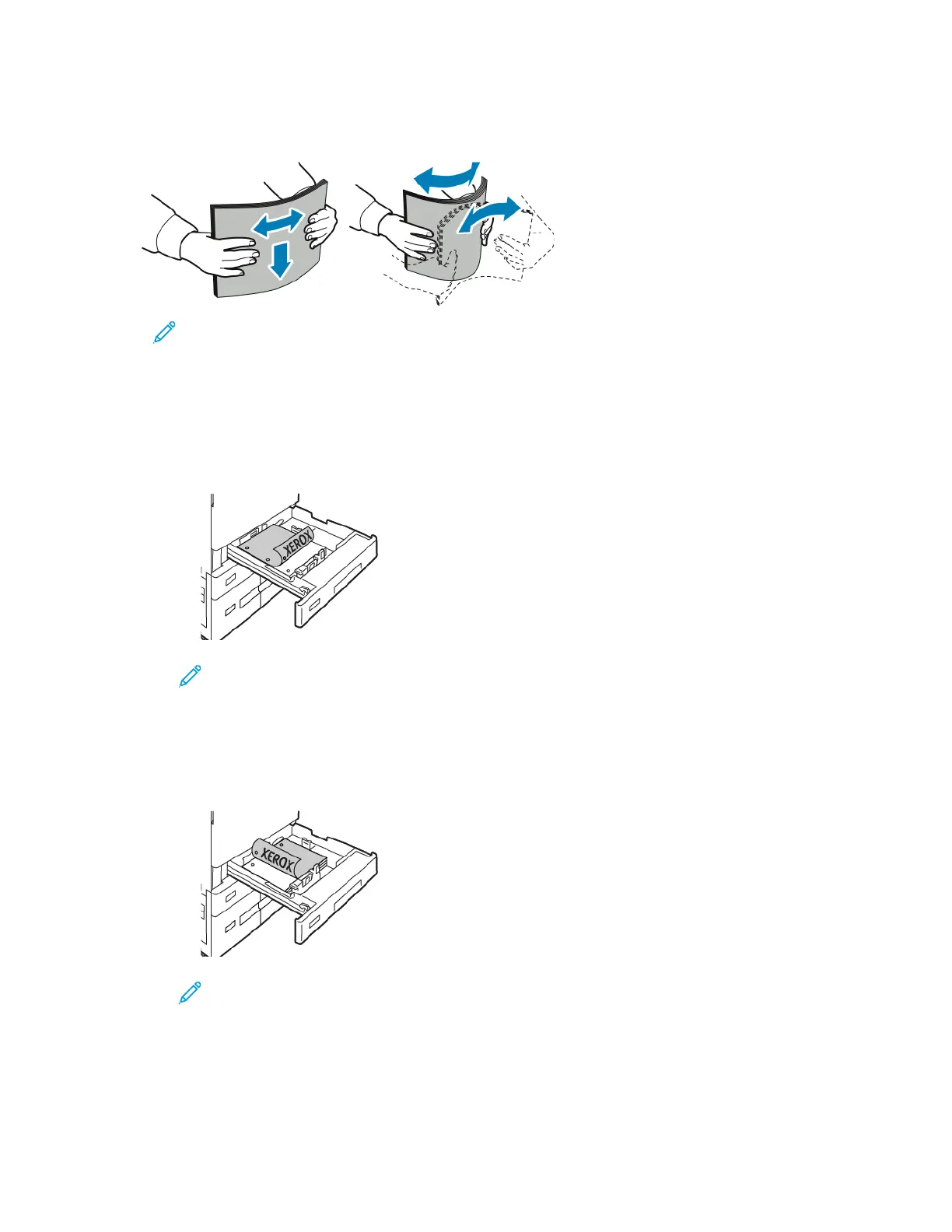 XEROX

XEROX