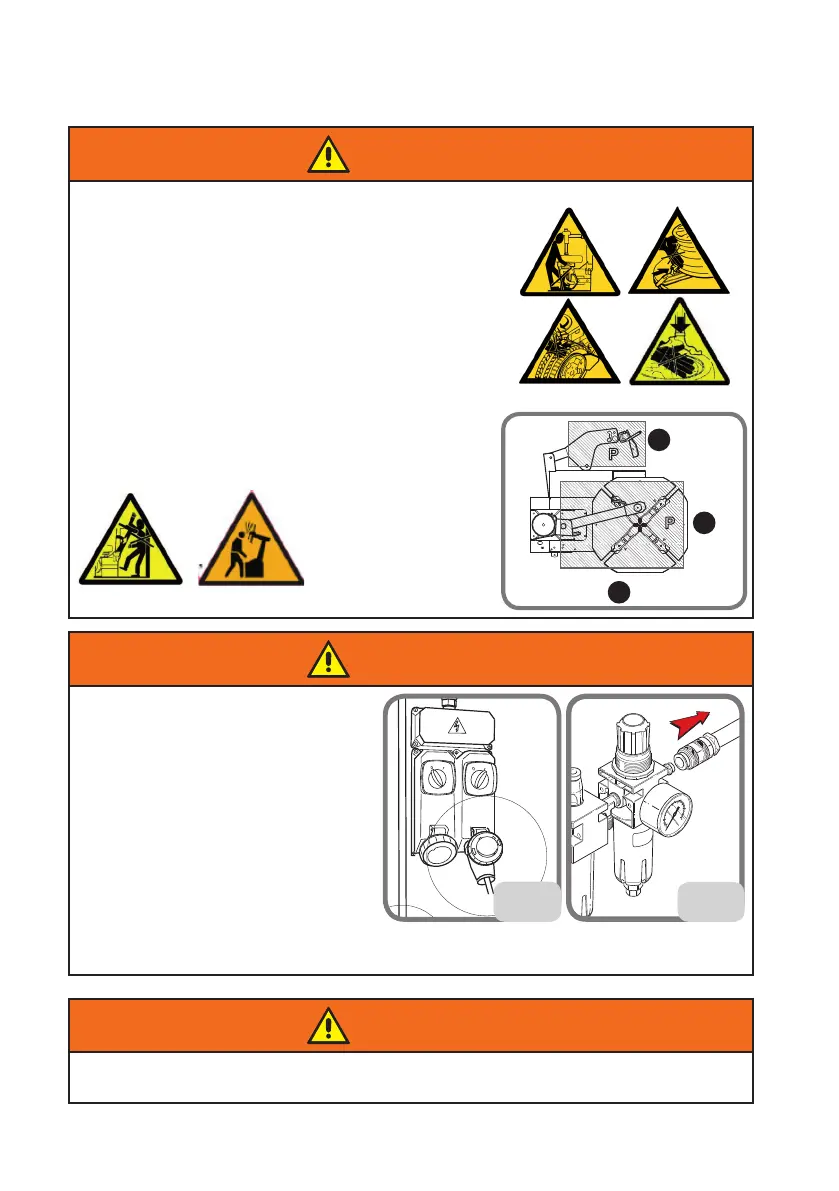 P

P