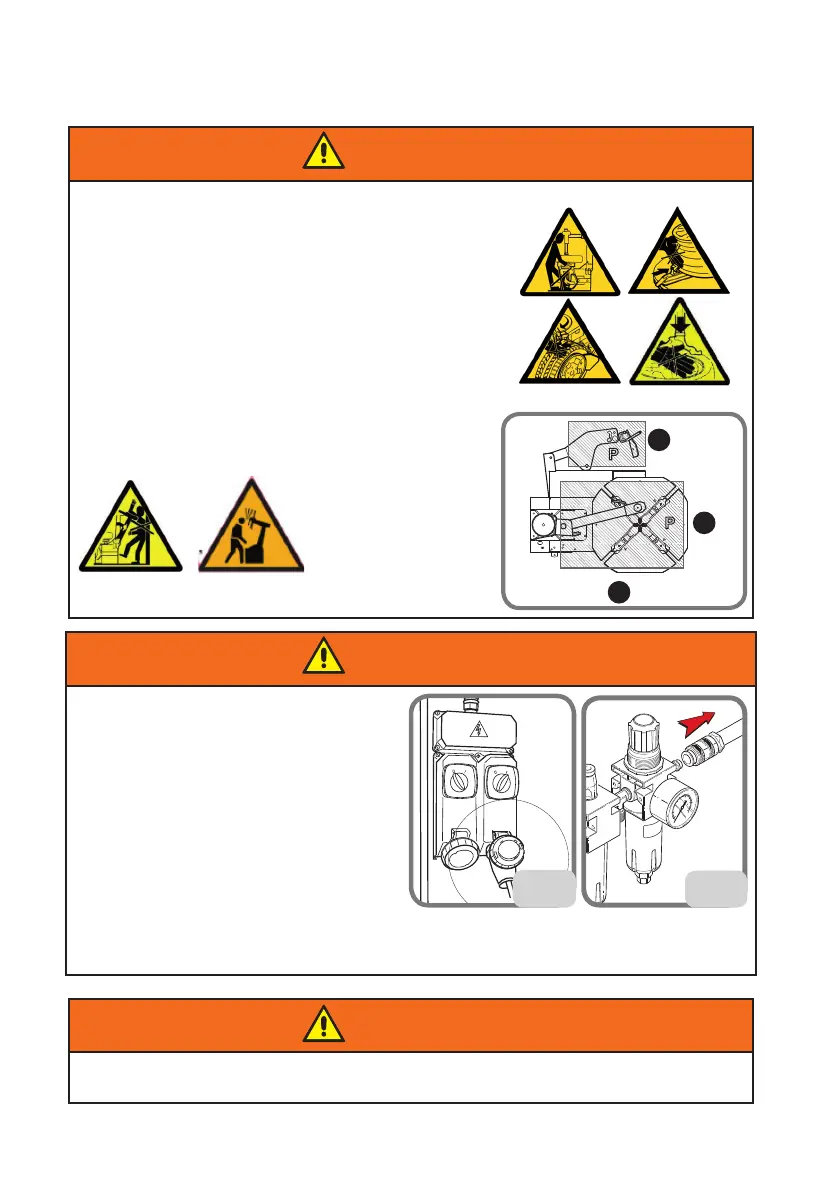 P

P