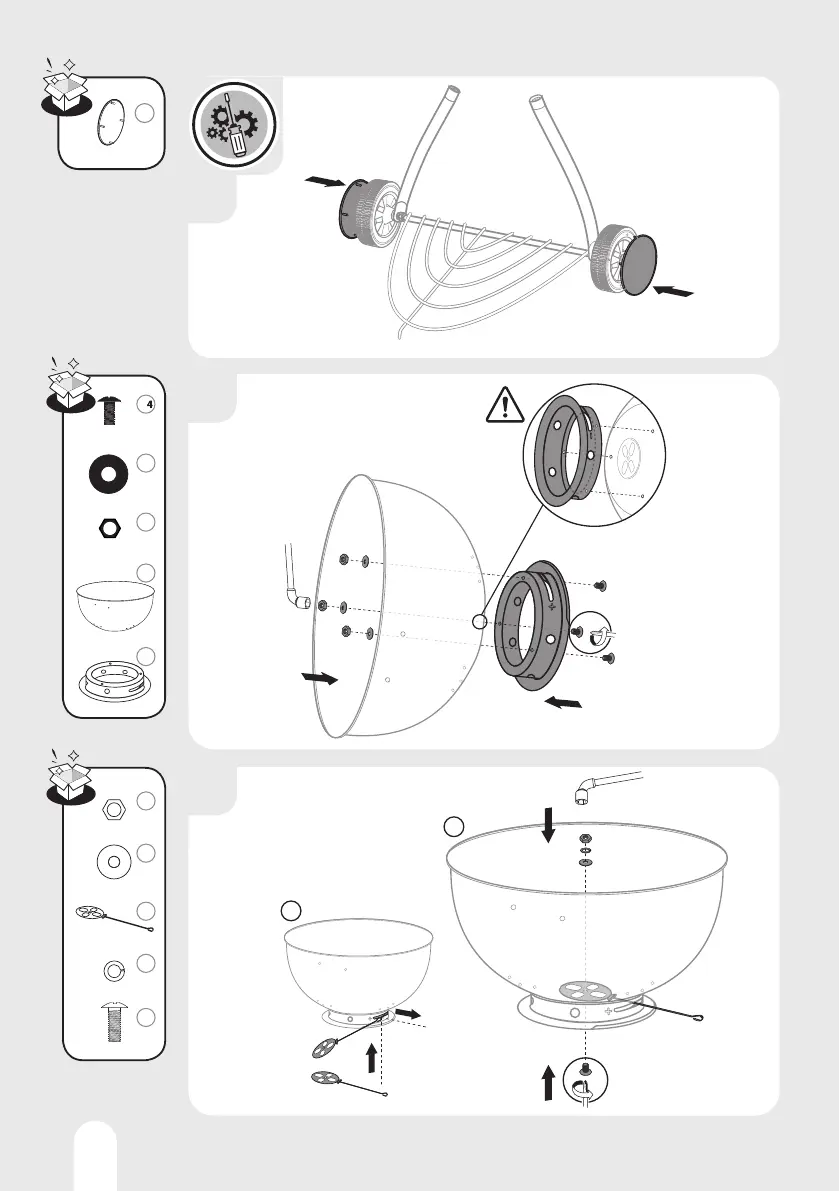 4