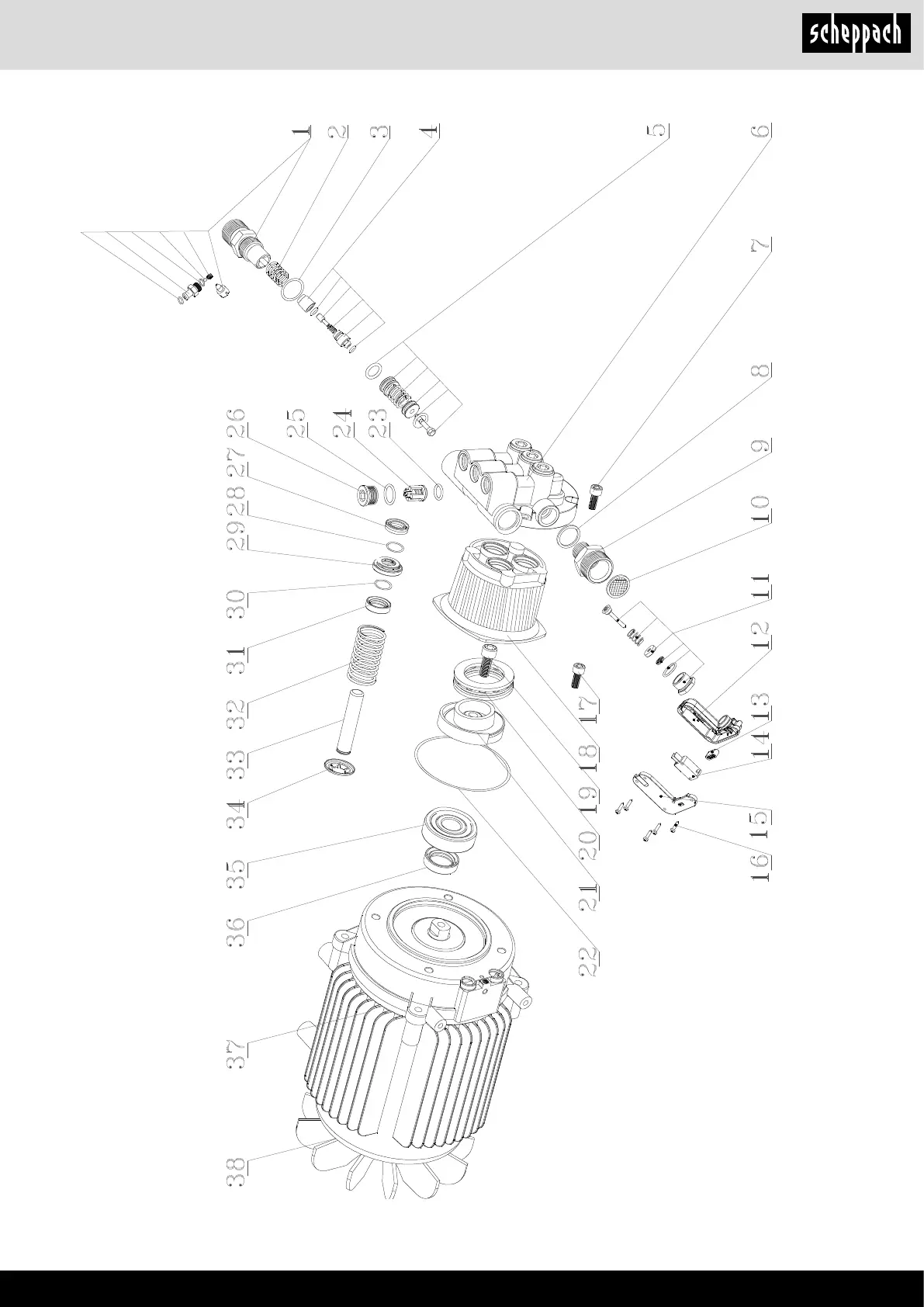 scheppach

1
2
3
4
5
6
7
8
9
10
11
12
13
14
15
16
17
18
19
20
21
22
23
24
25
26
27
28
29
30
31
32
33
34
35
36
37
38