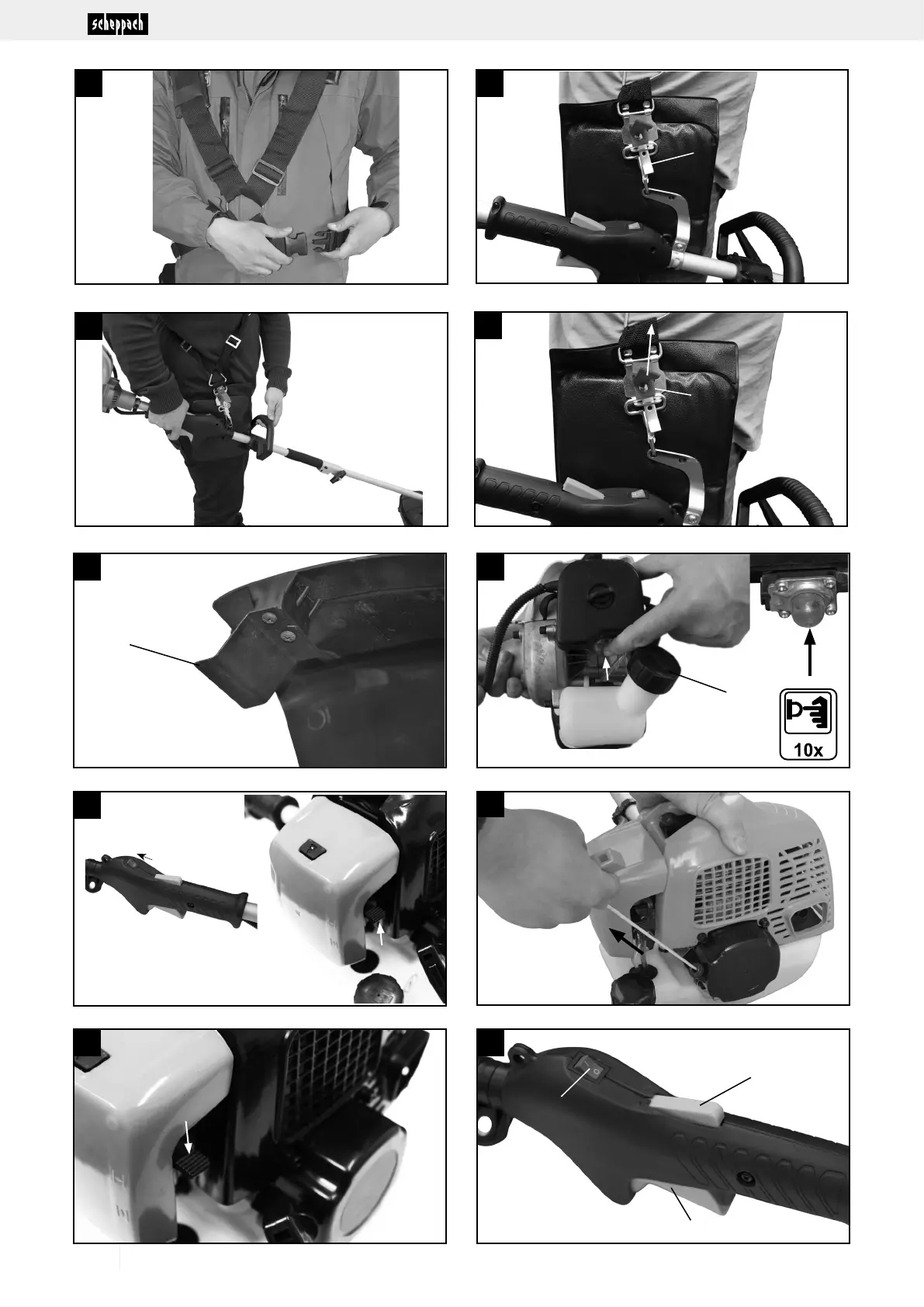 scheppach

10x