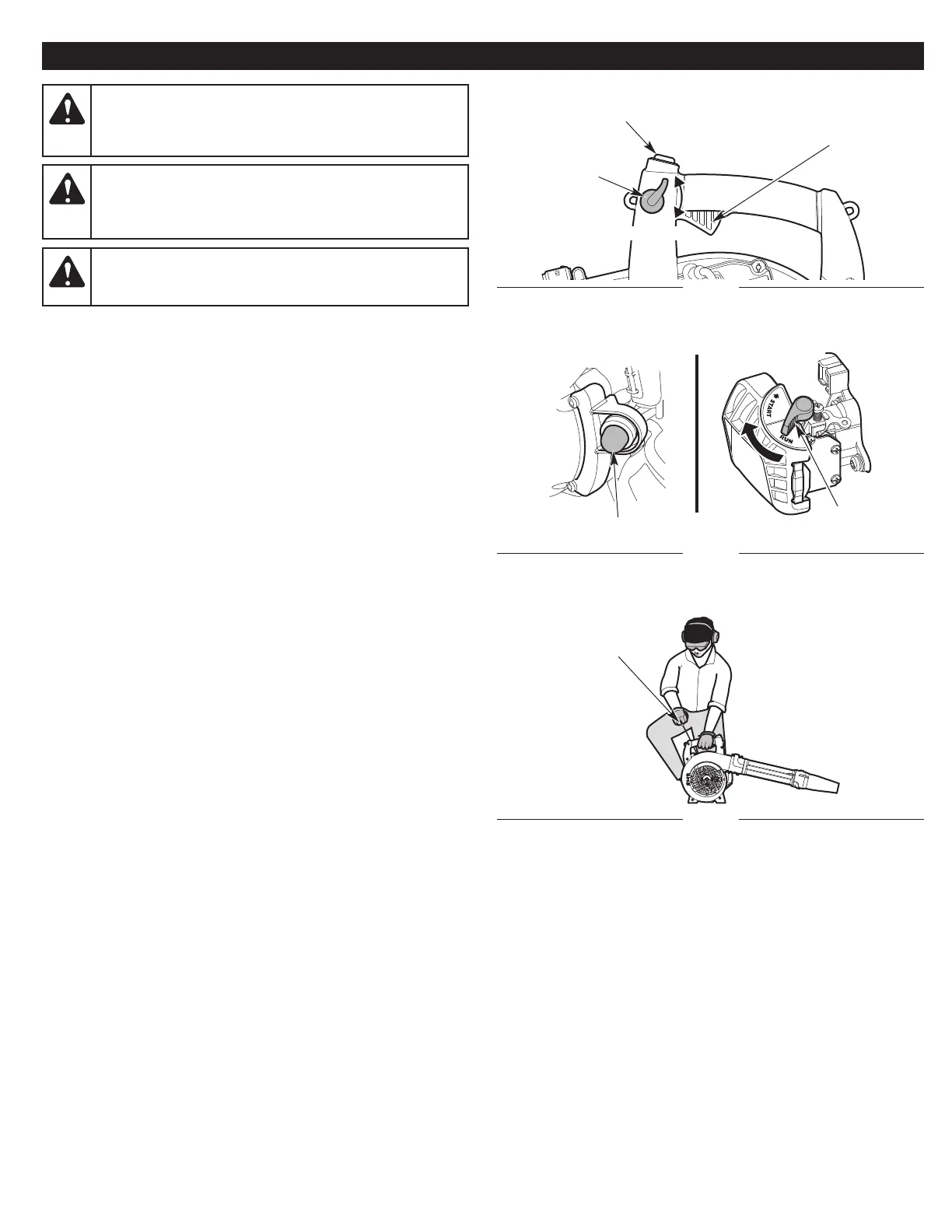 START

RUN