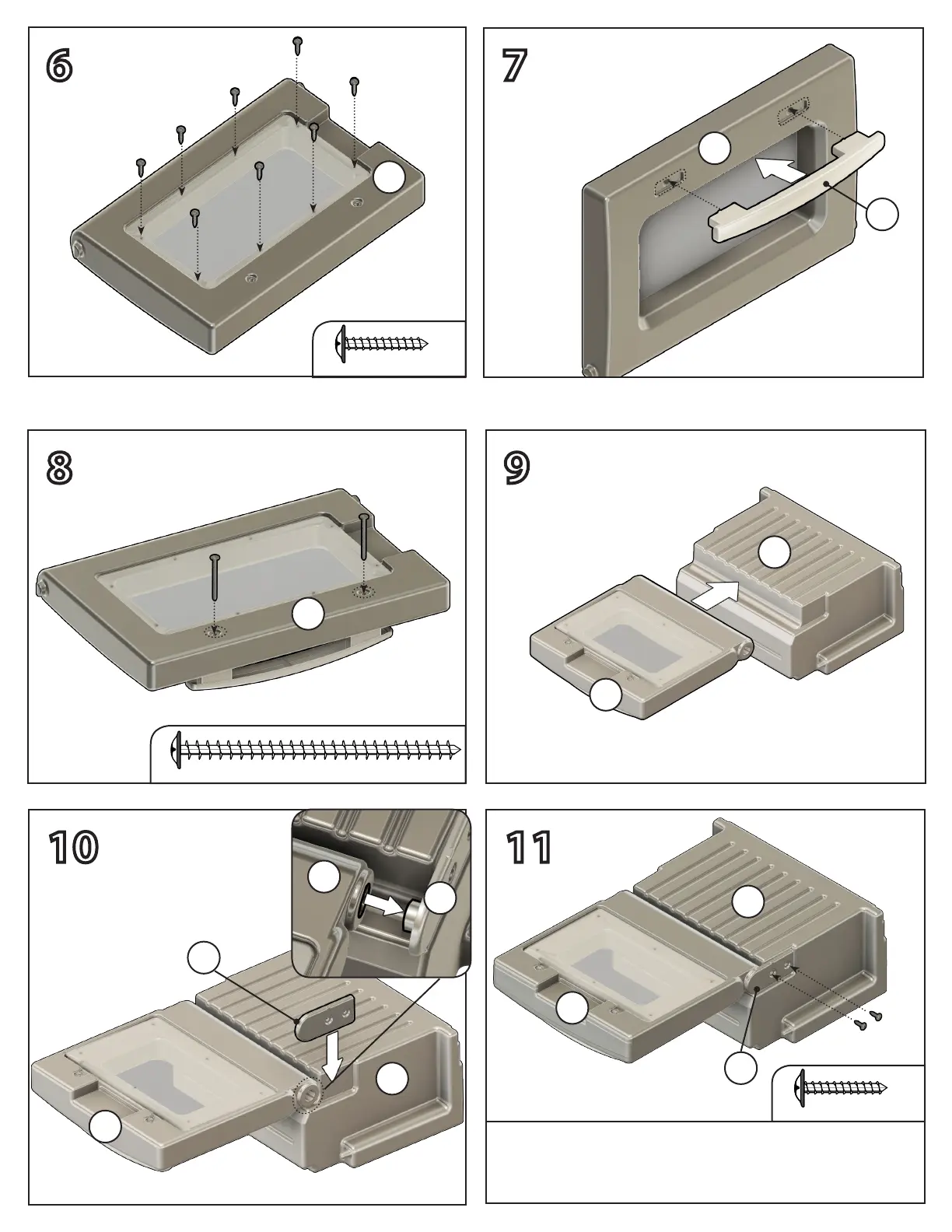 6

7

8

9

10

11