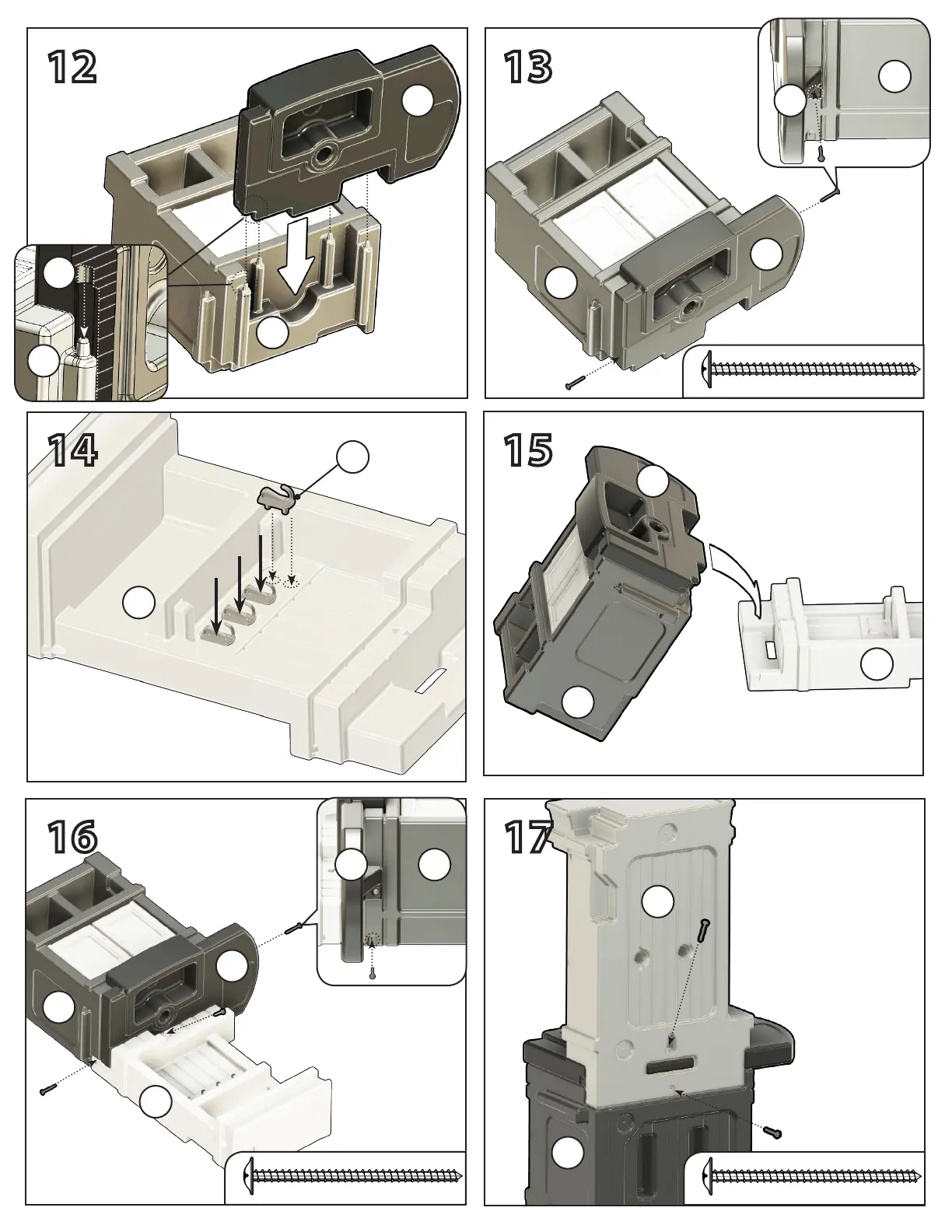 12

13

14

15

16

17