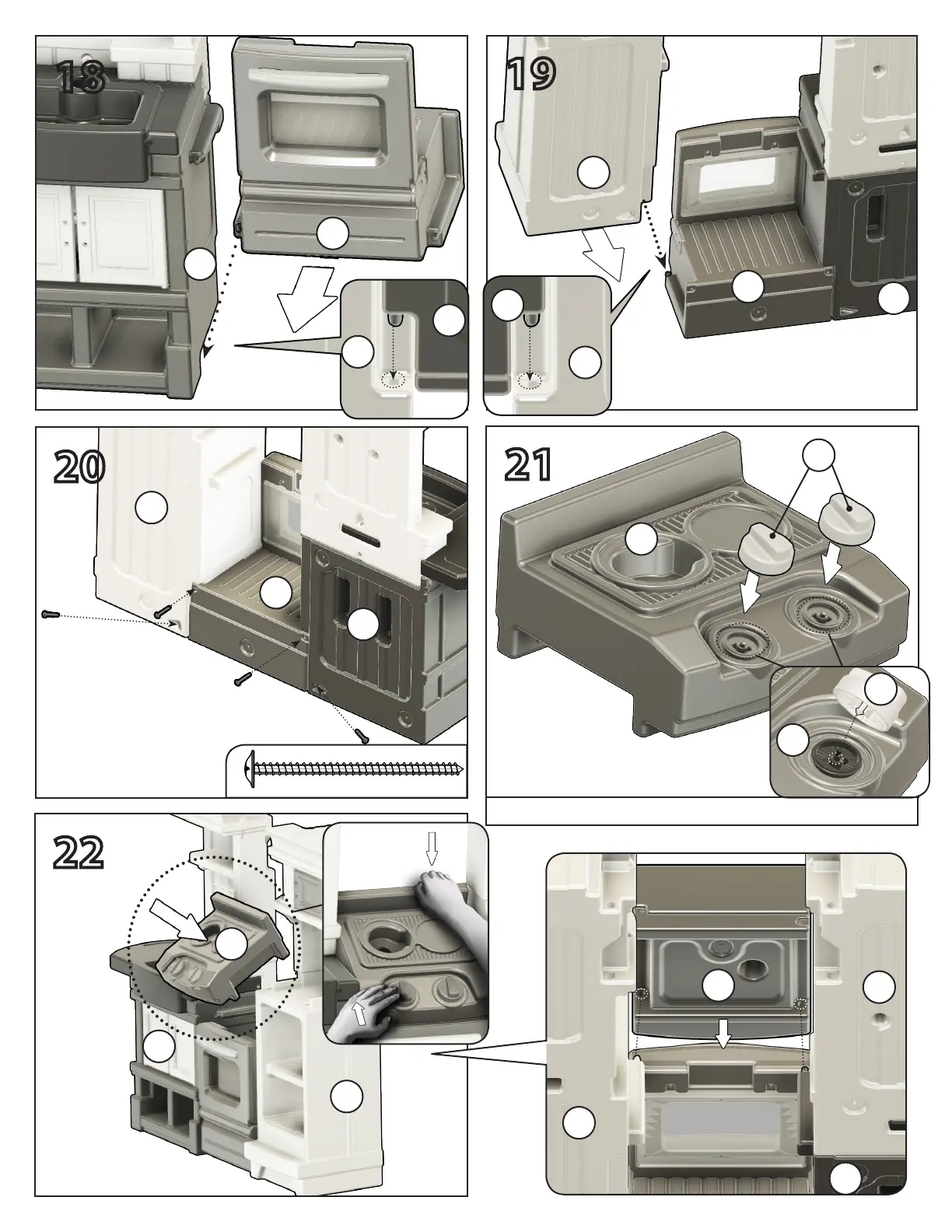 18

19

20

21

22