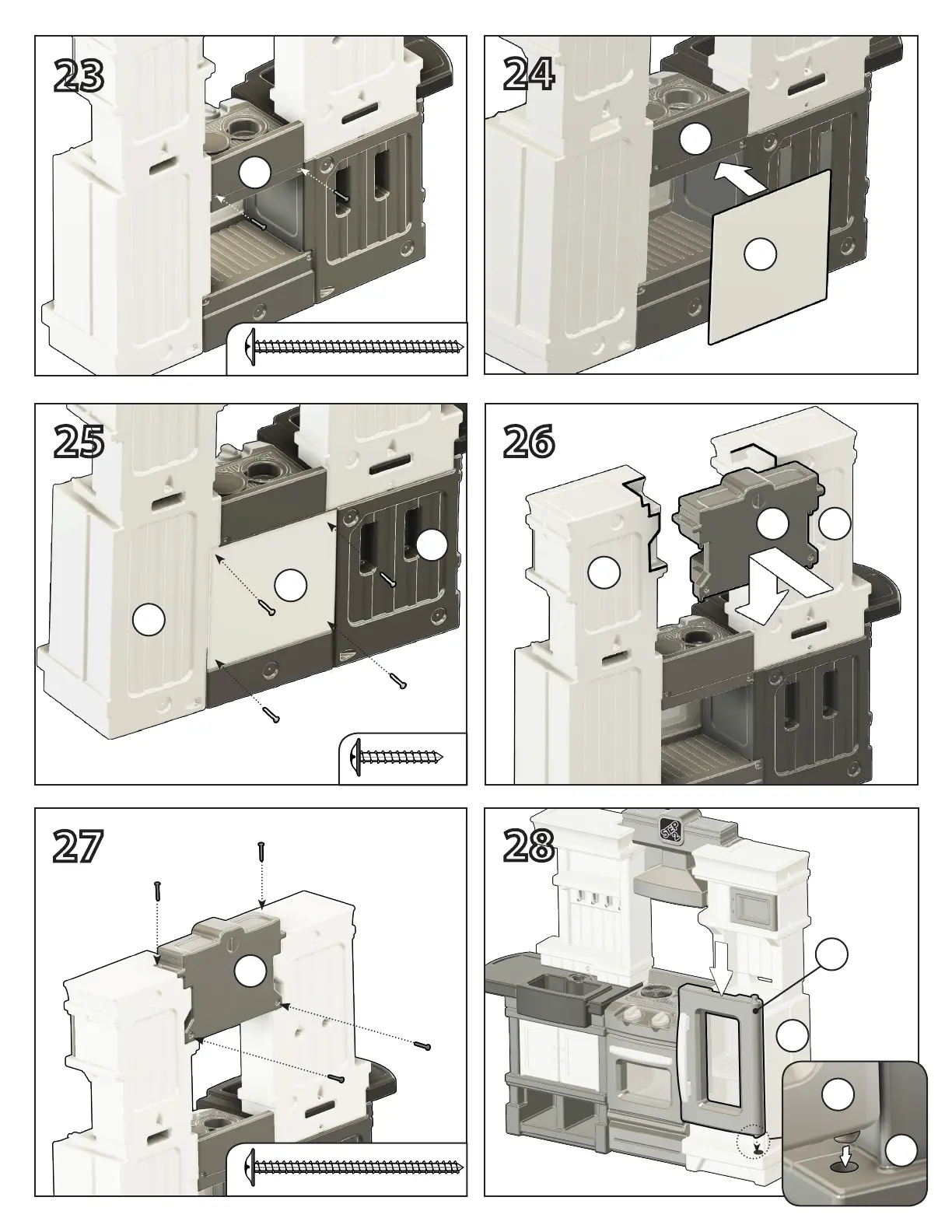 23

24

25

26

27

28

STEP 2