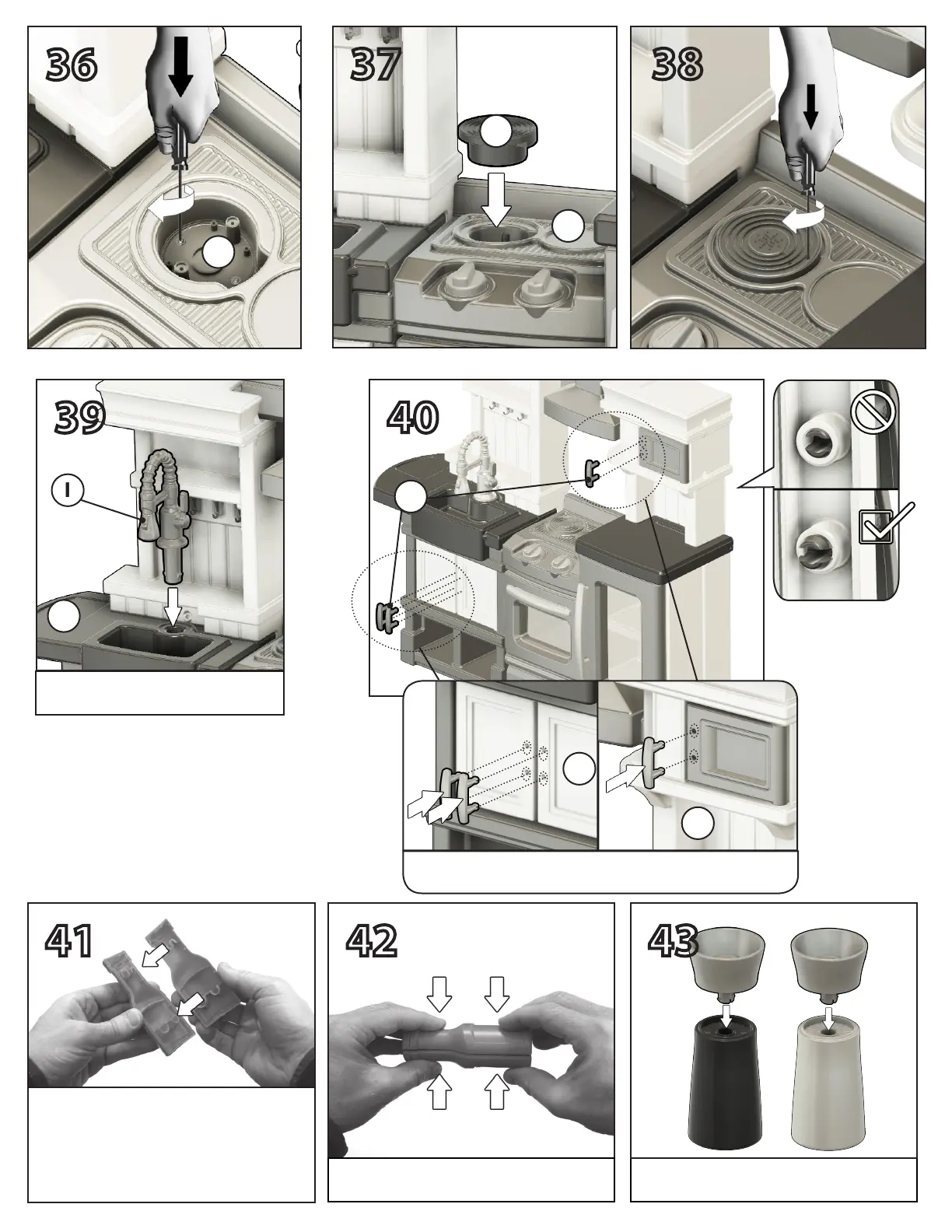 36

37

38

39

I

40

41

42

43