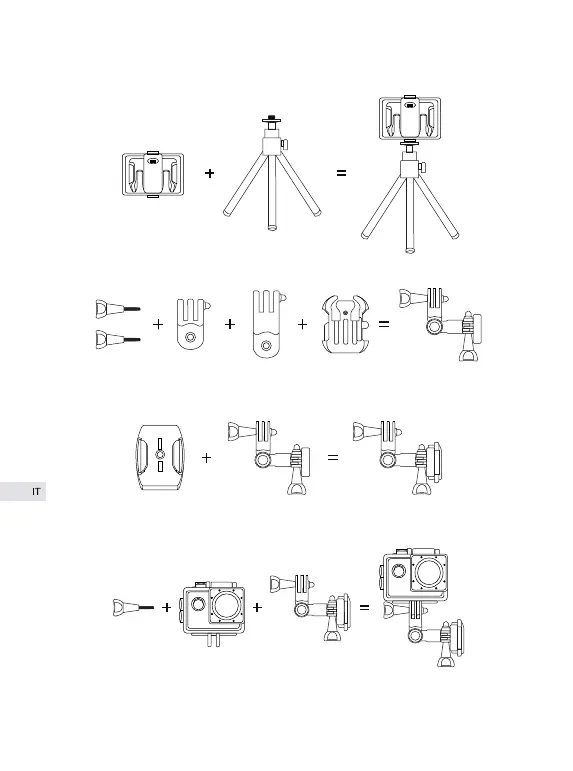 + =

+ + + =

+ =

IT

+ + =