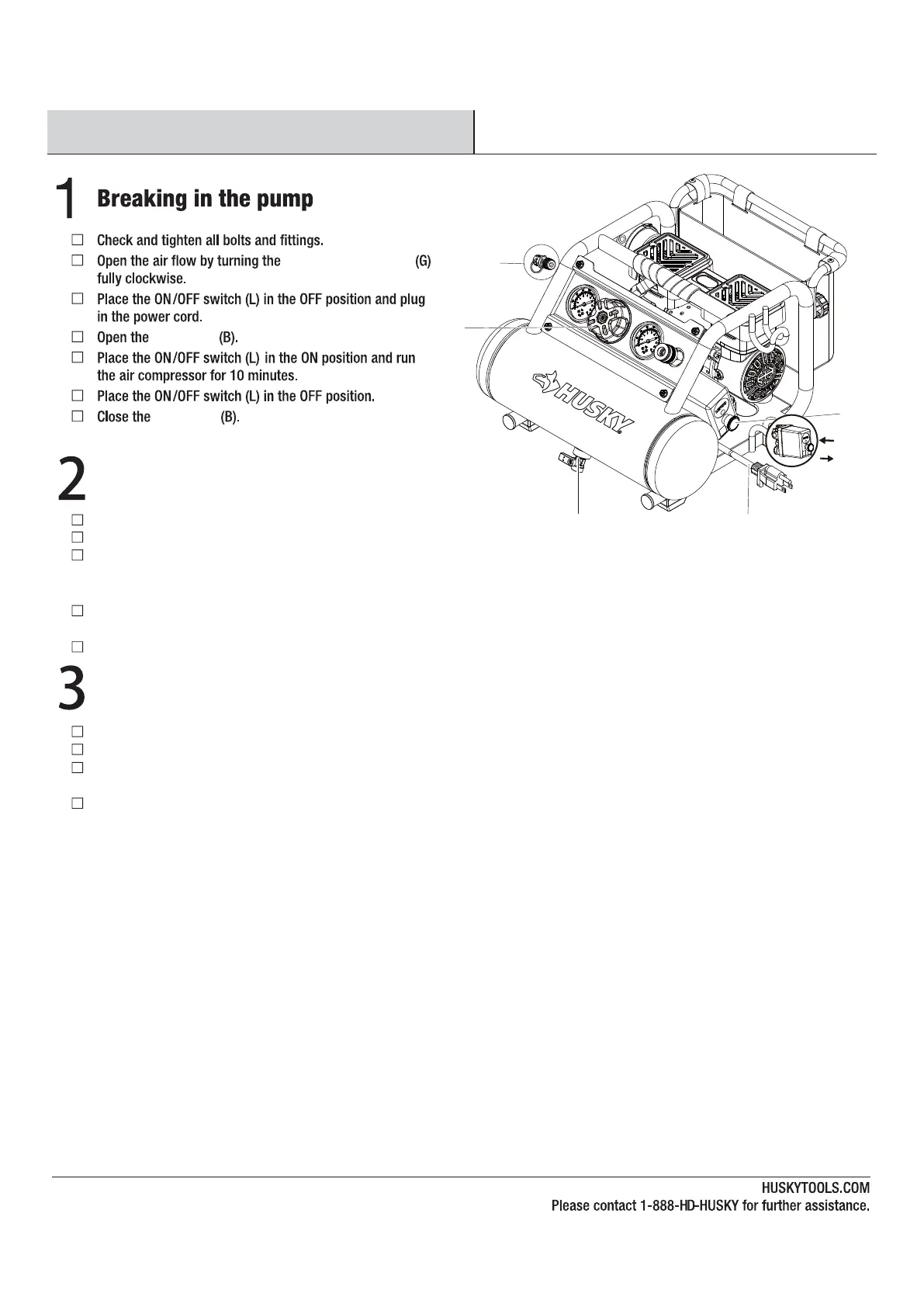 1

Breaking in the pump

☐ Check and tighten all bolts and fittings.

☐ Open the air flow by turning the (G) fully clockwise.

☐ Place the ON/OFF switch (L) in the OFF position and plug in the power cord.

☐ Open the (B).

☐ Place the ON/OFF switch (L) in the ON position and run the air compressor for 10 minutes.

☐ Place the ON/OFF switch (L) in the OFF position.

☐ Close the (B).

HUSKY

2

☐

☐

☐

☐

☐

3

☐

☐

☐

☐

HUSKYTOOLS.COM
Please contact 1-888-HD-HUSKY for further assistance.