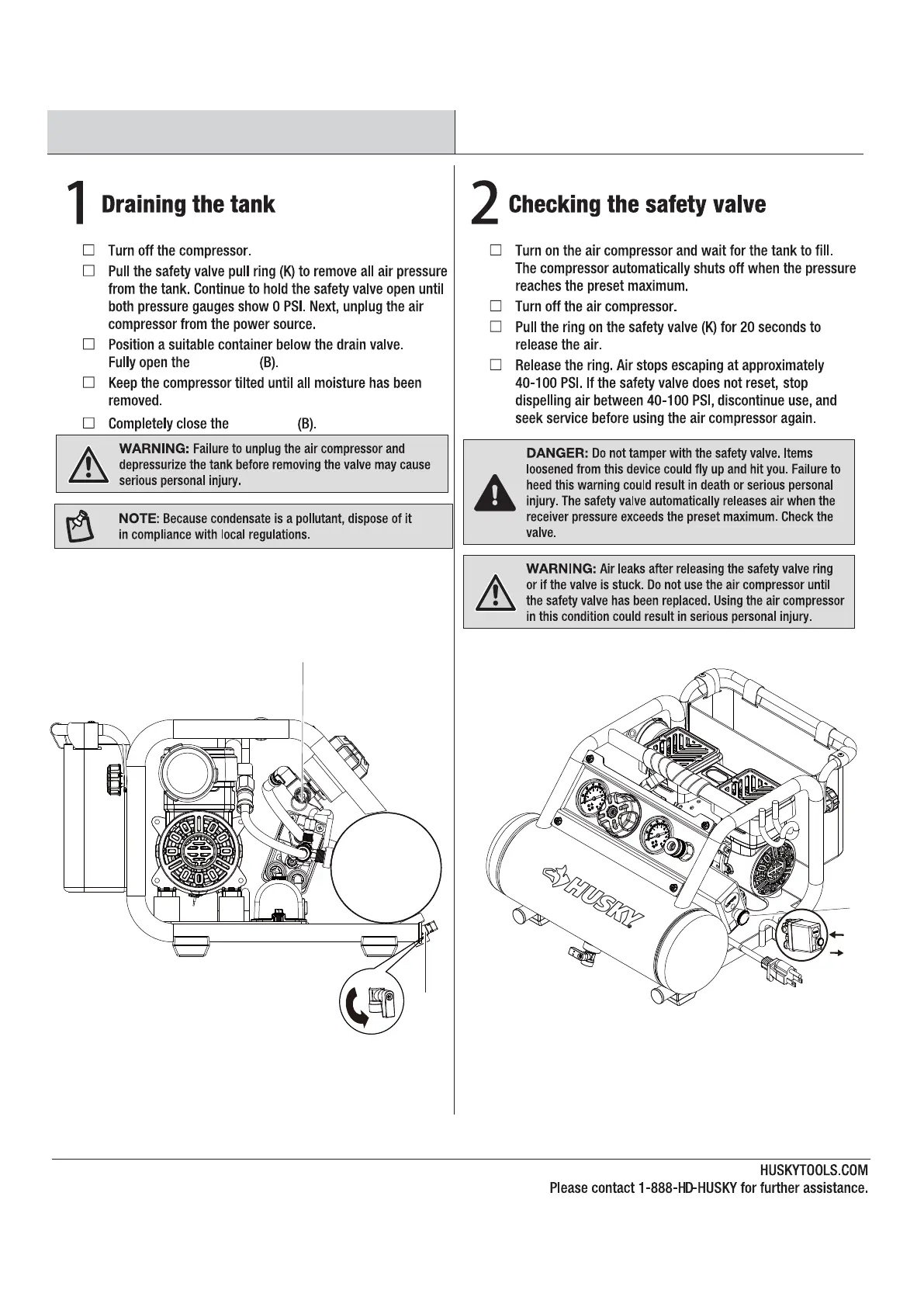 1 Draining the tank

☐ Turn off the compressor.

☐ Pull the safety valve pull ring (K) to remove all air pressure from the tank. Continue to hold the safety valve open until both pressure gauges show 0 PSI. Next, unplug the air compressor from the power source.

☐ Position a suitable container below the drain valve. Fully open the (B).

☐ Keep the compressor tilted until all moisture has been removed.

☐ Completely close the (B).

WARNING: Failure to unplug the air compressor and depressurize the tank before removing the valve may cause serious personal injury.

NOTE: Because condensate is a pollutant, dispose of it in compliance with local regulations.

2 Checking the safety valve

☐ Turn on the air compressor and wait for the tank to fill. The compressor automatically shuts off when the pressure reaches the preset maximum.

☐ Turn off the air compressor.

☐ Pull the ring on the safety valve (K) for 20 seconds to release the air.

☐ Release the ring. Air stops escaping at approximately 40-100 PSI. If the safety valve does not reset, stop dispelling air between 40-100 PSI, discontinue use, and seek service before using the air compressor again.

DANGER: Do not tamper with the safety valve. Items loosened from this device could fly up and hit you. Failure to heed this warning could result in death or serious personal injury. The safety valve automatically releases air when the receiver pressure exceeds the preset maximum. Check the valve.

WARNING: Air leaks after releasing the safety valve ring or if the valve is stuck. Do not use the air compressor until the safety valve has been replaced. Using the air compressor in this condition could result in serious personal injury.

HUSKY

HUSKYTOOLS.COM
Please contact 1-888-HD-HUSKY for further assistance.