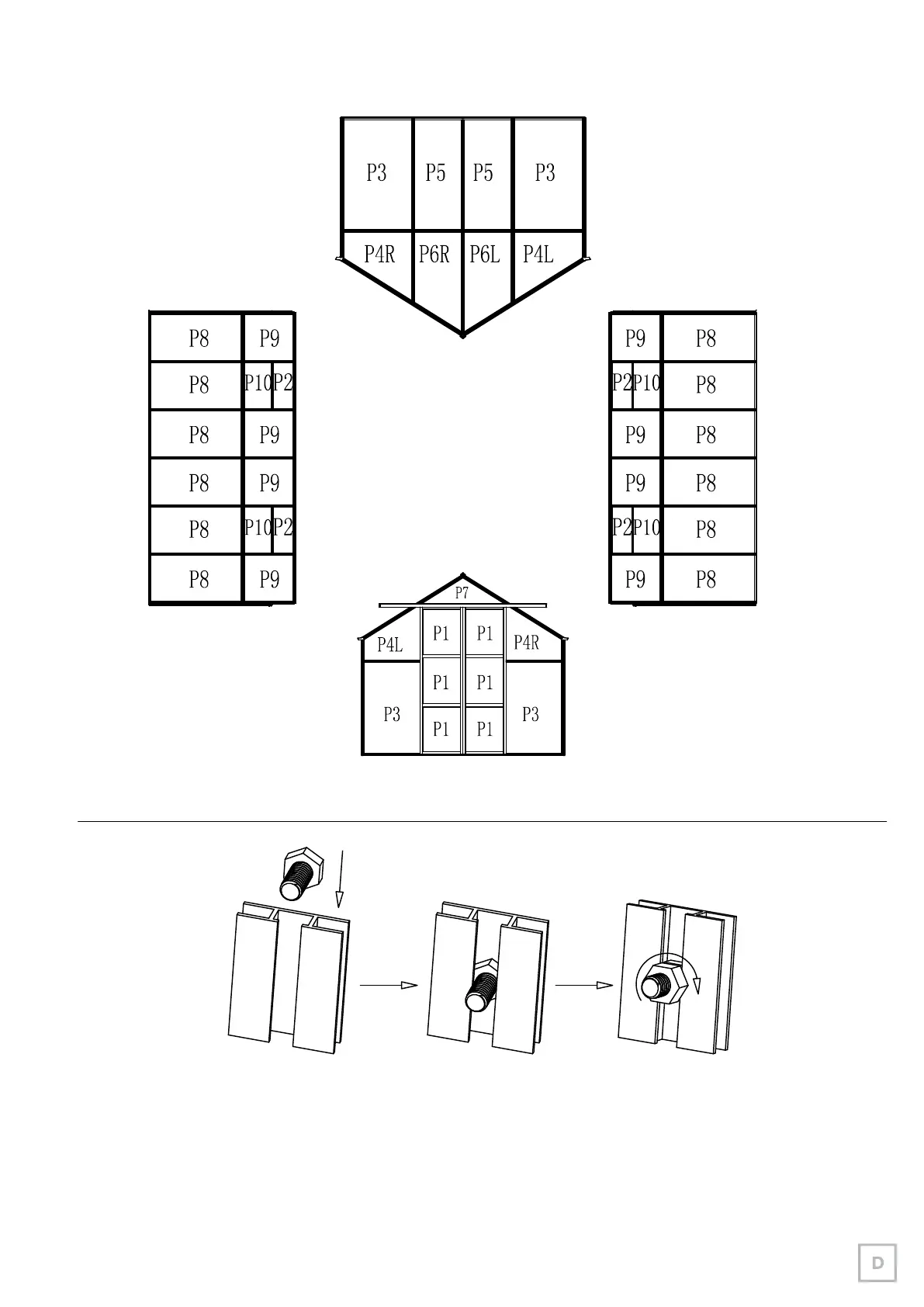 P3 P5 P5 P3
P4R P6R P6L P4L

P8 P9
P8 P10 P2
P8 P9
P8 P9
P8 P10 P2
P8 P9

P9 P8
P2 P10 P8
P9 P8
P9 P8
P2 P10 P8
P9 P8

P7
P4L P1 P1 P4R
P1 P1
P3 P3
P1 P1

D