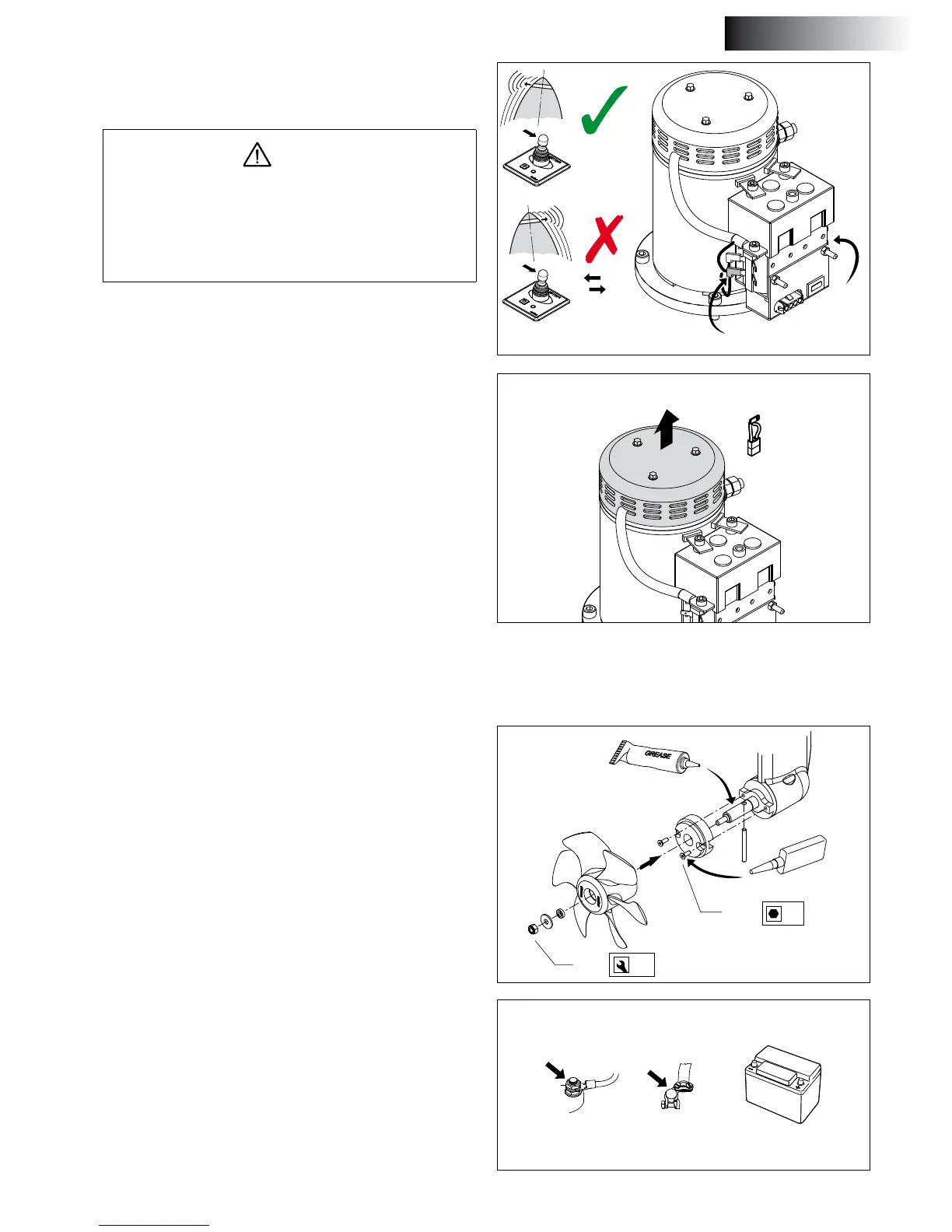 GREASE