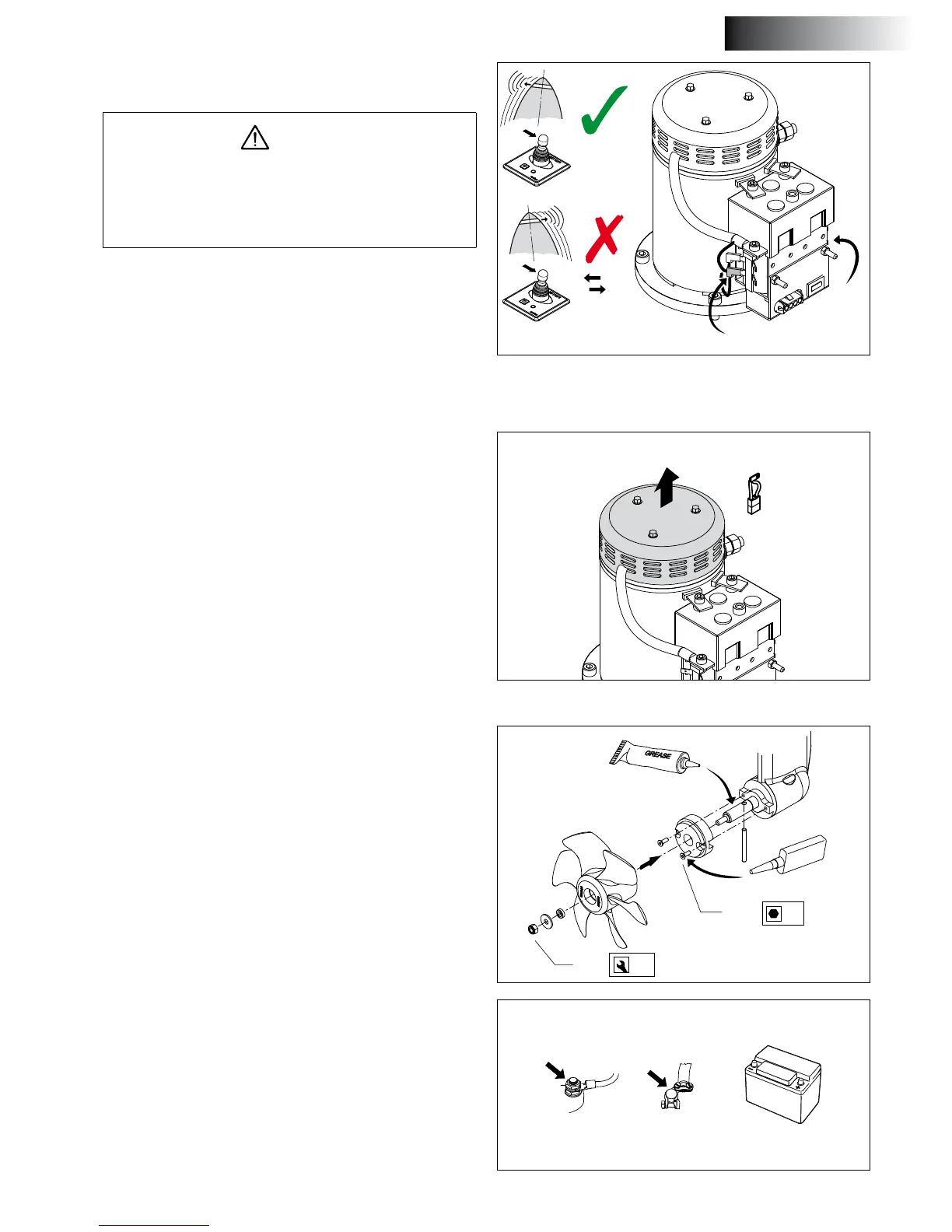 GREASE