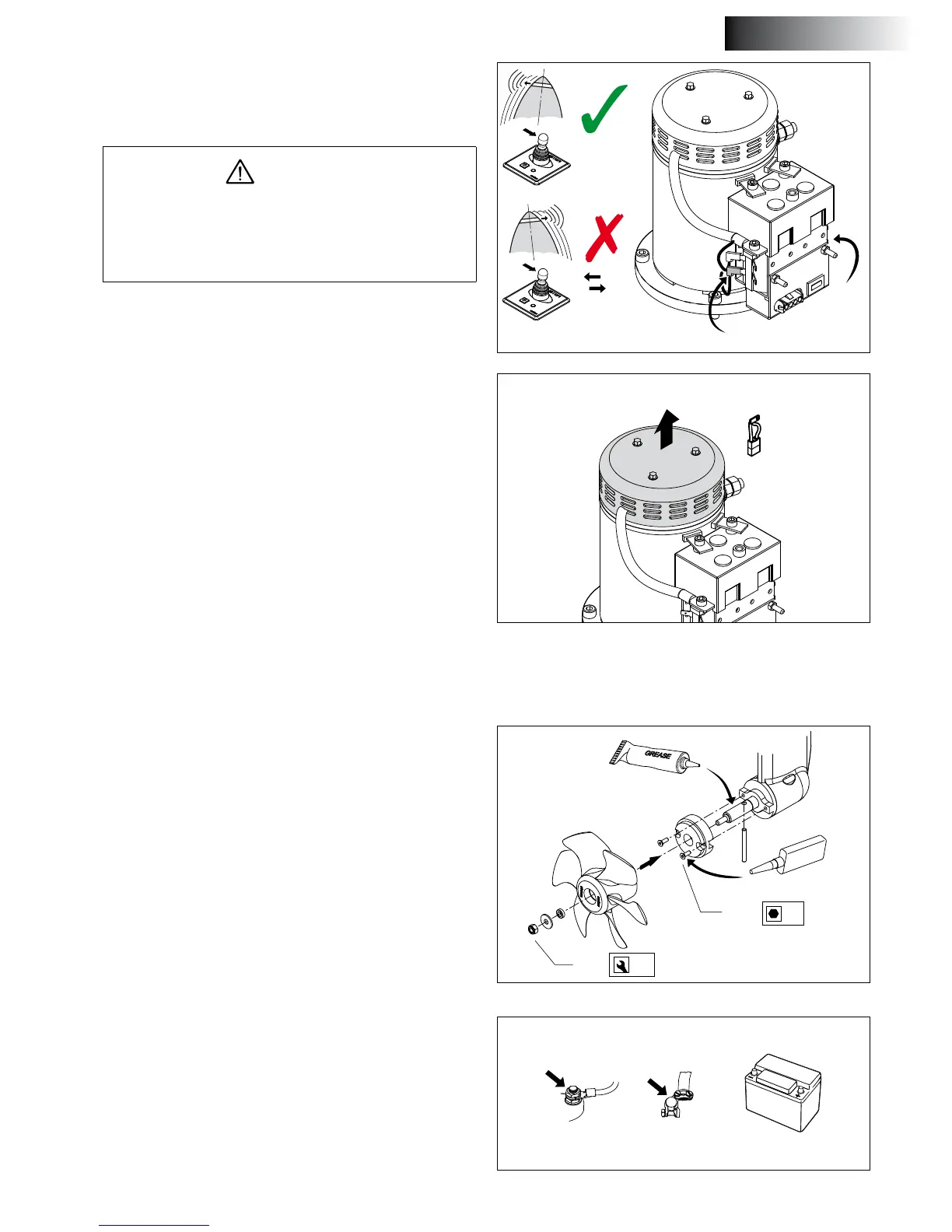 GREASE