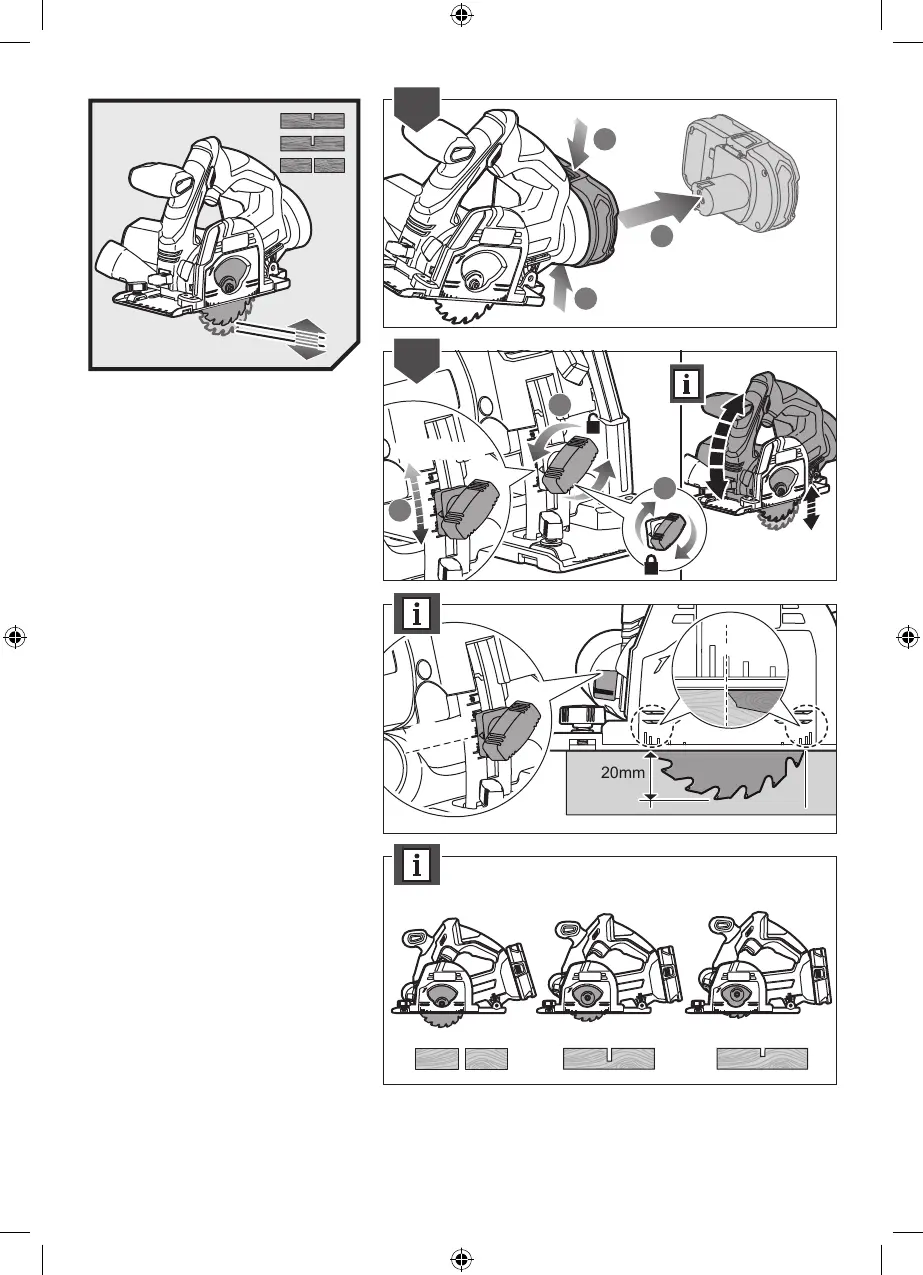 i

i

20mm

i