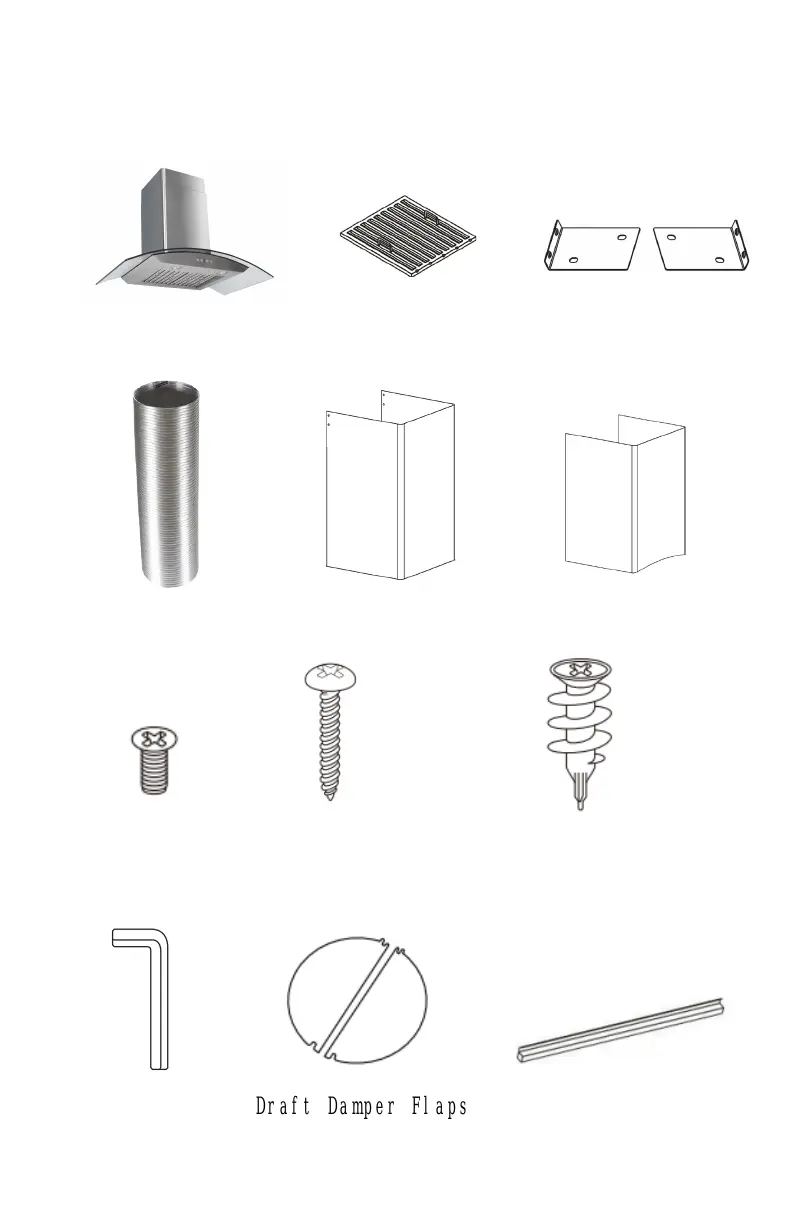 Draft Damper Flaps