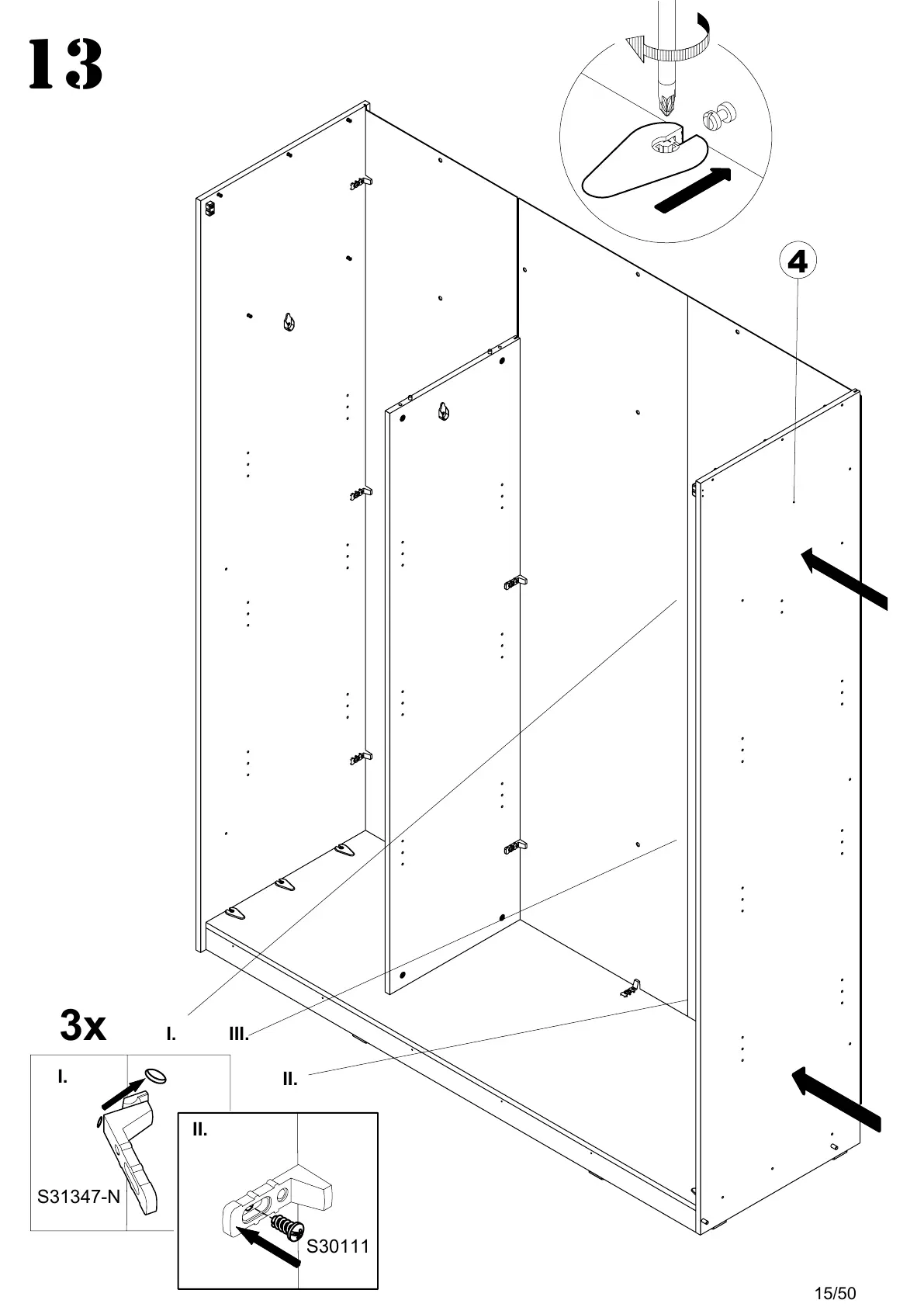 13

4

3x I. III.

II.

I.

S31347-N

II.

S30111

15/50