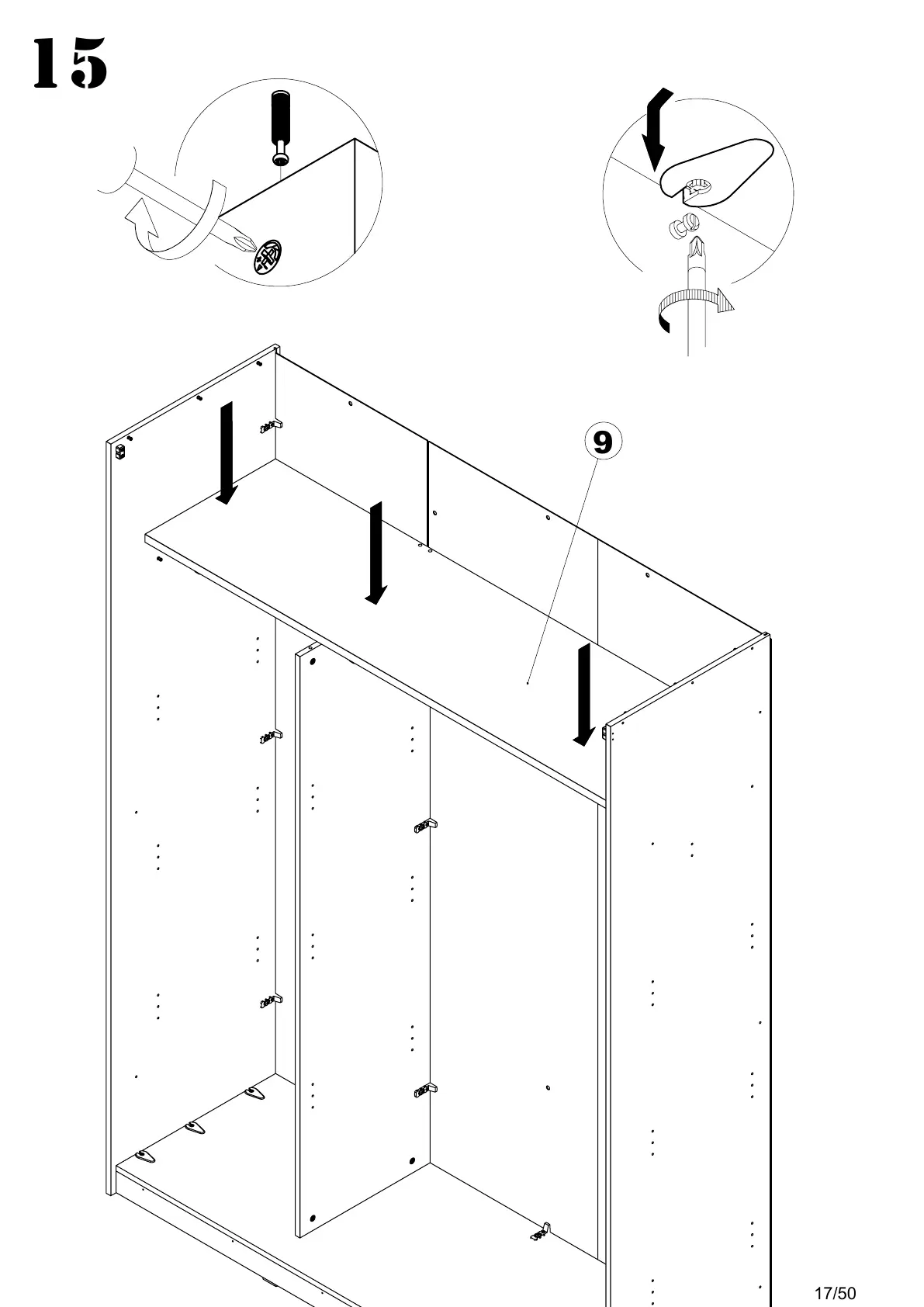 15

9

17/50