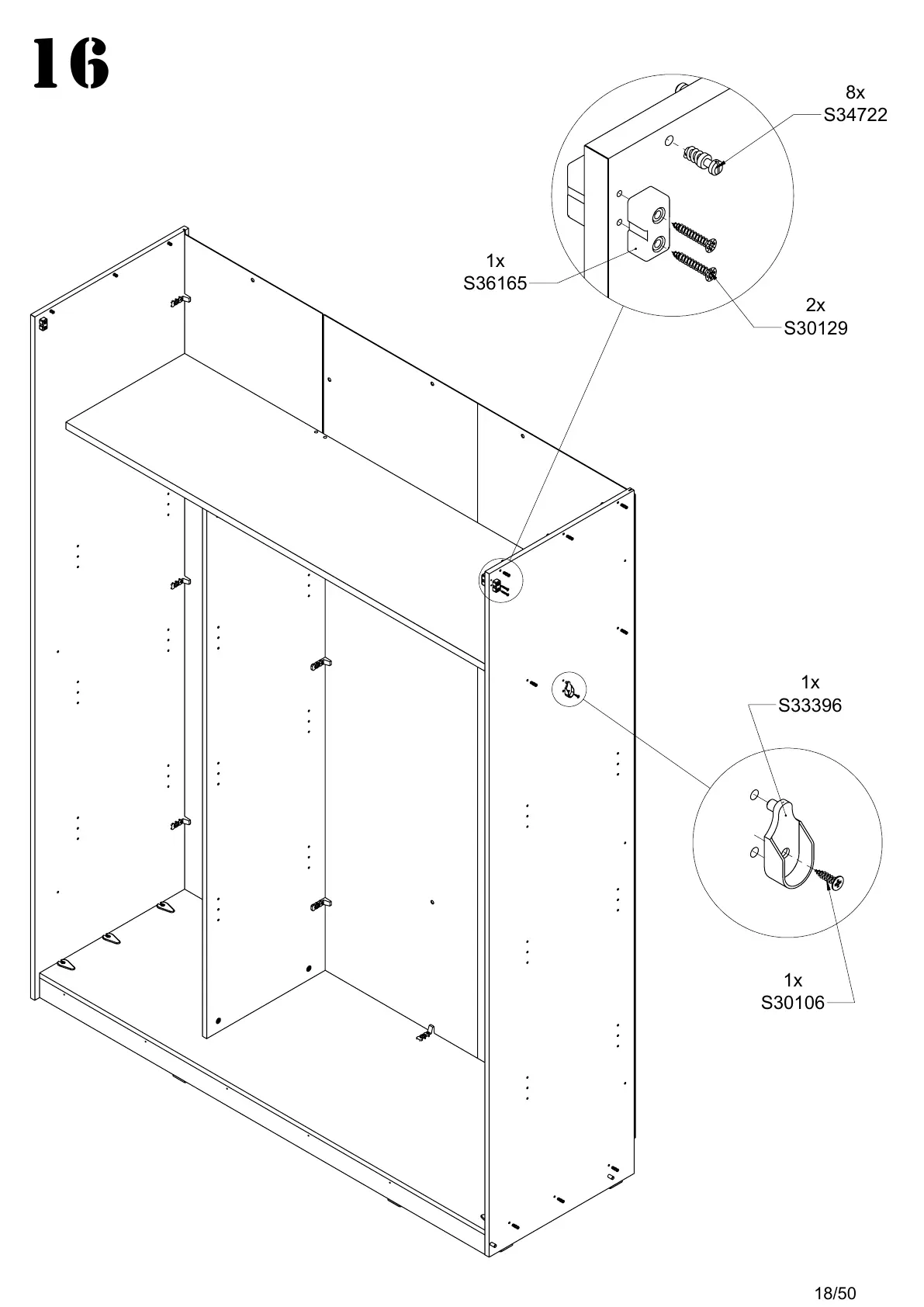 16

8x
S34722

1x
S36165

2x
S30129

1x
S33396

1x
S30106

18/50