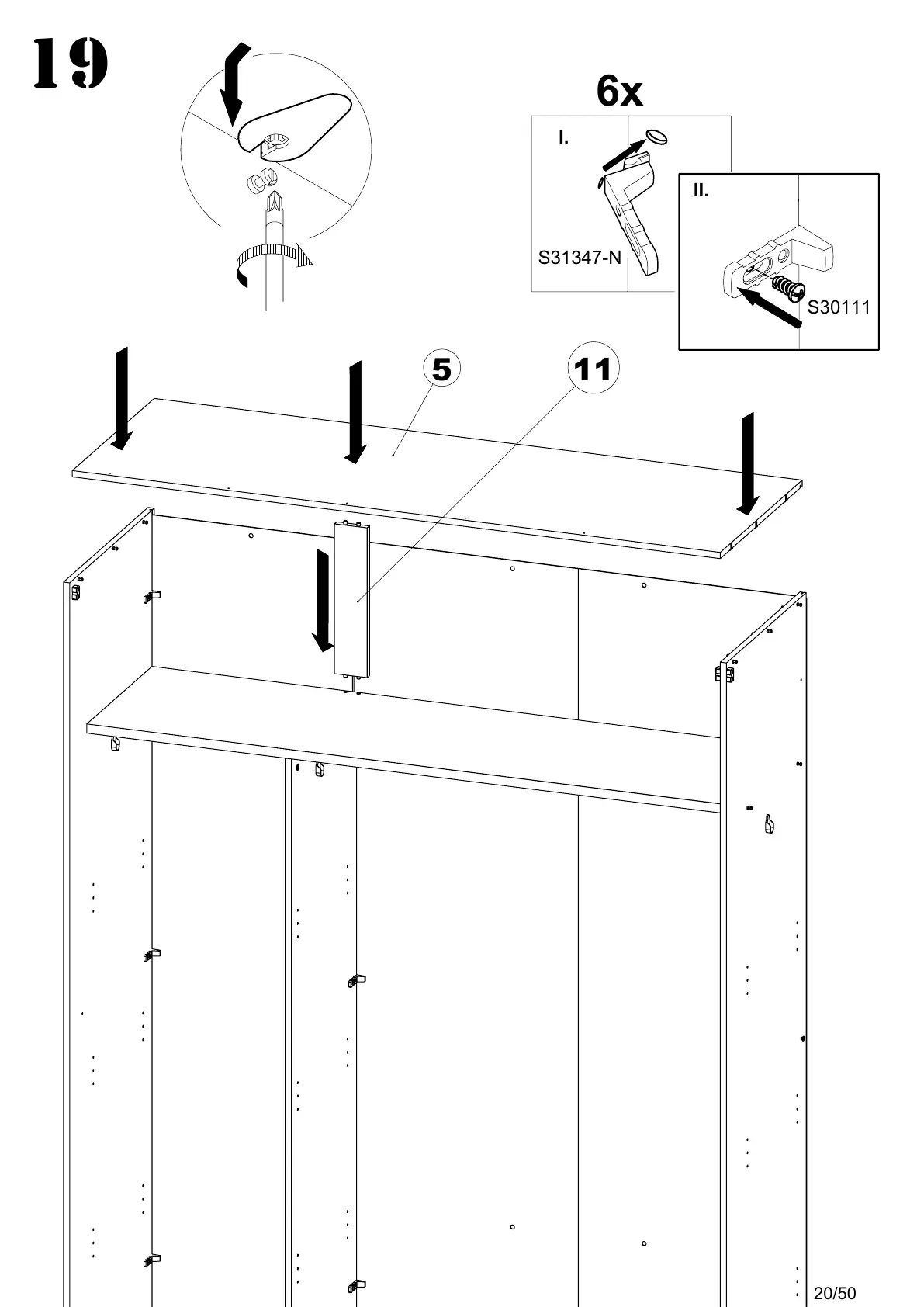 19

6x

I.

S31347-N

II.

S30111

5

11

20/50