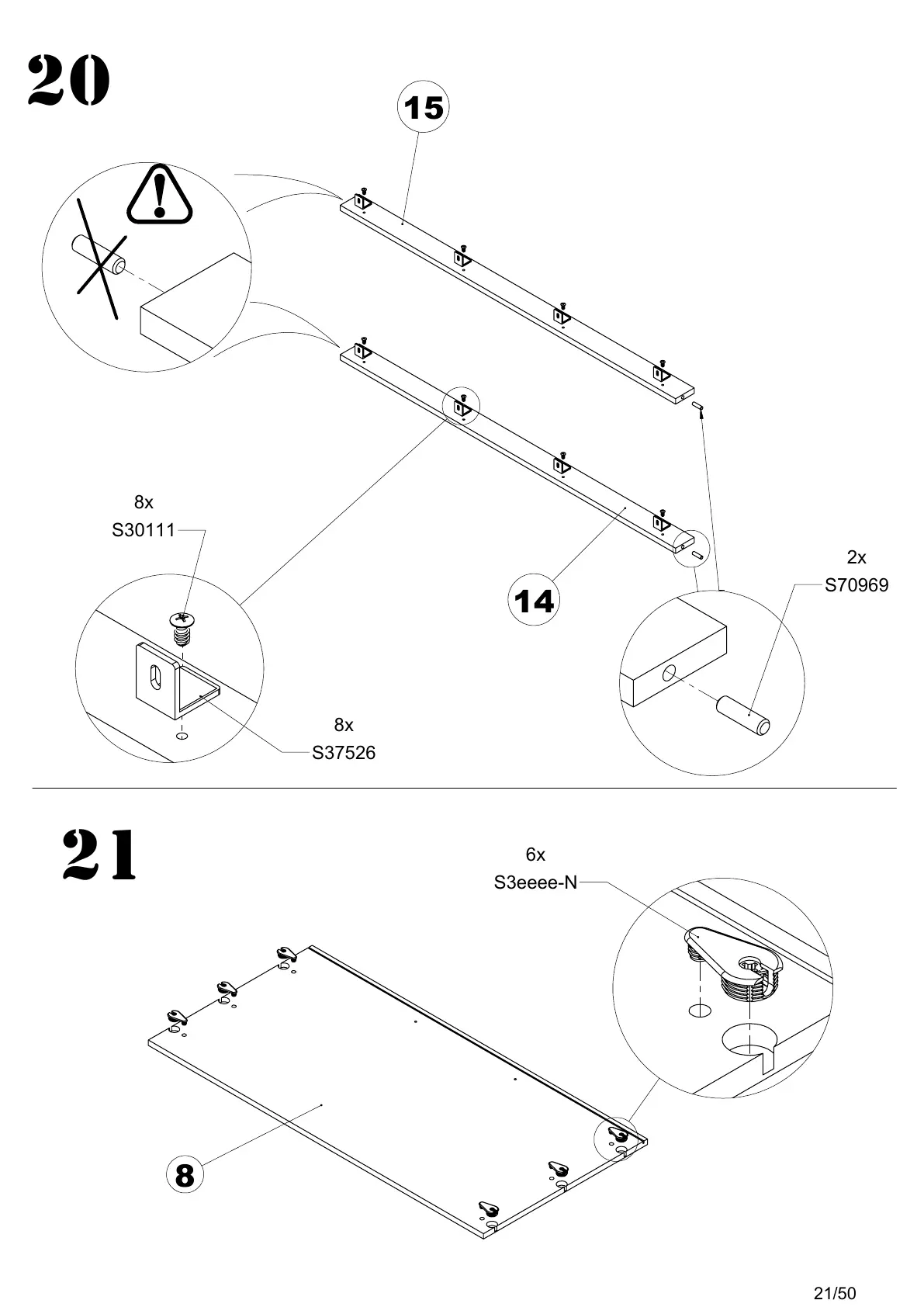 20

15

8x
S30111

14

2x
S70969

8x
S37526

21

6x
S3eeee-N

8

21/50